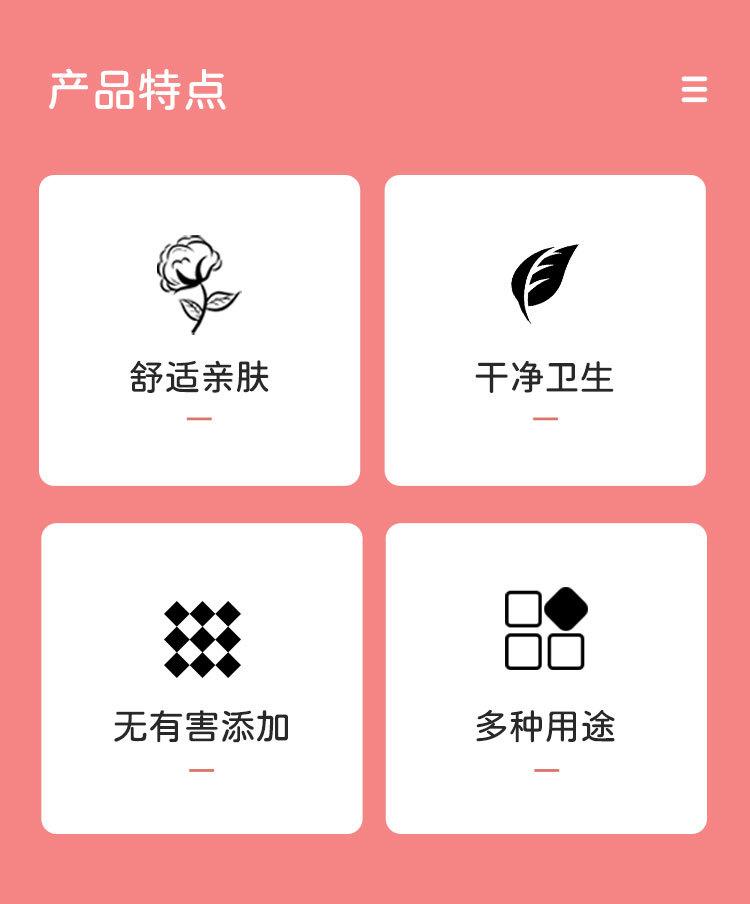 产品特点

舒适亲肤

干净卫生

无有害添加

多种用途