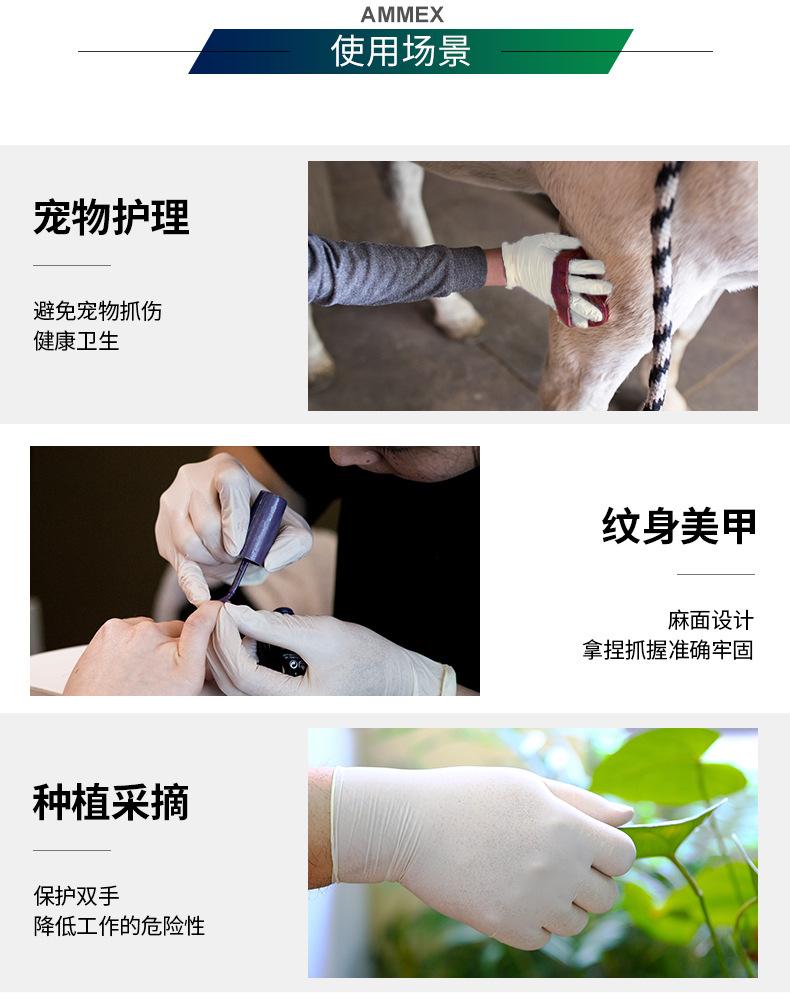 AMMEX
使用场景

宠物护理

避免宠物抓伤
健康卫生

纹身美甲

麻面设计
拿捏抓握准确牢固

种植采摘

保护双手
降低工作的危险性