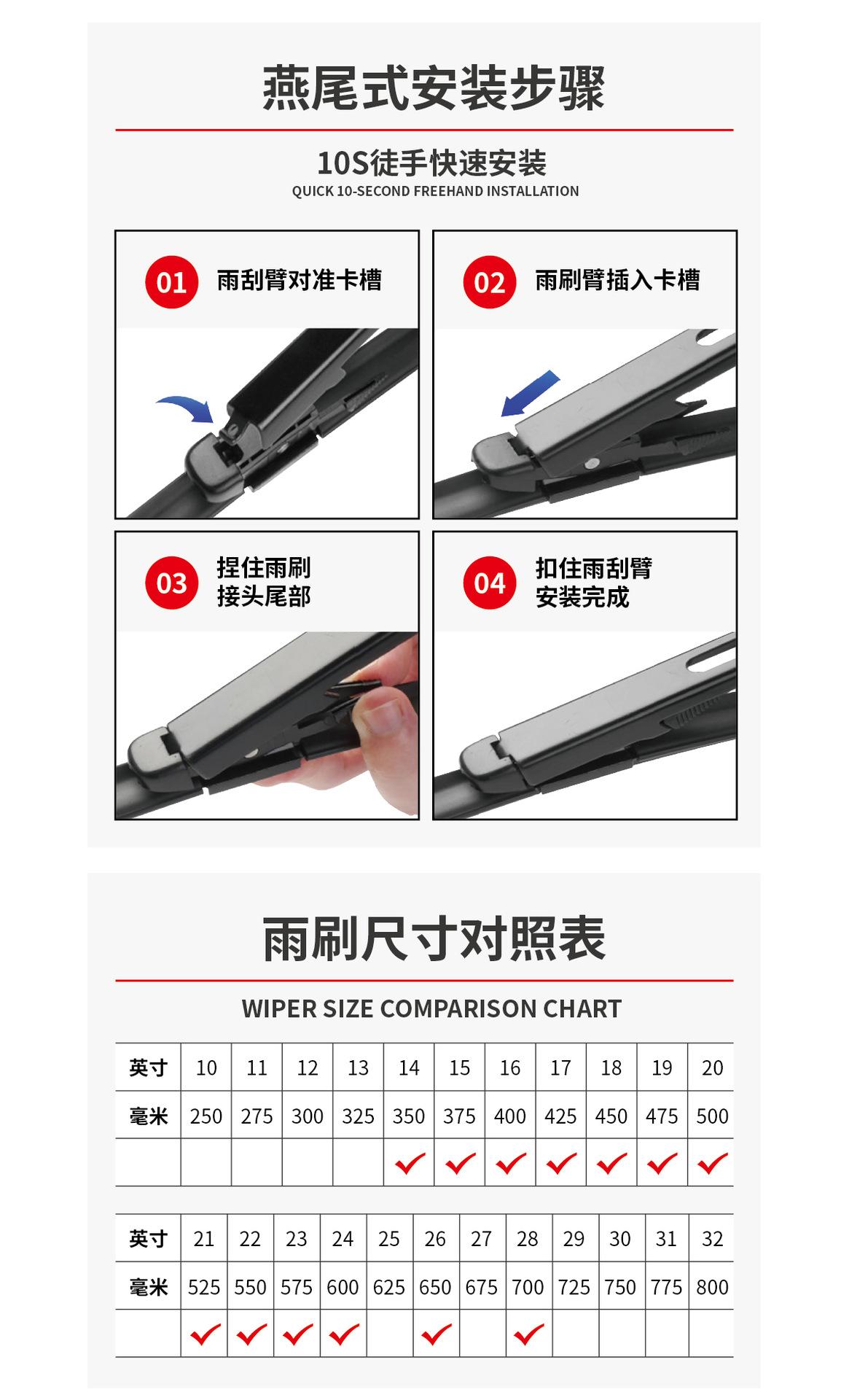 燕尾式安装步骤

10S徒手快速安装
QUICK 10-SECOND FREEHAND INSTALLATION

01 雨刮臂对准卡槽

02 雨刷臂插入卡槽

03 捏住雨刷接头尾部

04 扣住雨刮臂安装完成

雨刷尺寸对照表

WIPER SIZE COMPARISON CHART

| 英寸 | 10 | 11 | 12 | 13 | 14 | 15 | 16 | 17 | 18 | 19 | 20 |
|---|---|---|---|---|---|---|---|---|---|---|---|
| 毫米 | 250 | 275 | 300 | 325 | 350 | 375 | 400 | 425 | 450 | 475 | 500 |
| | | | | | ✓ | ✓ | ✓ | ✓ | ✓ | ✓ | ✓ |

| 英寸 | 21 | 22 | 23 | 24 | 25 | 26 | 27 | 28 | 29 | 30 | 31 | 32 |
|---|---|---|---|---|---|---|---|---|---|---|---|---|
| 毫米 | 525 | 550 | 575 | 600 | 625 | 650 | 675 | 700 | 725 | 750 | 775 | 800 |
| | ✓ | ✓ | ✓ | ✓ | | ✓ | | ✓ | | | | |