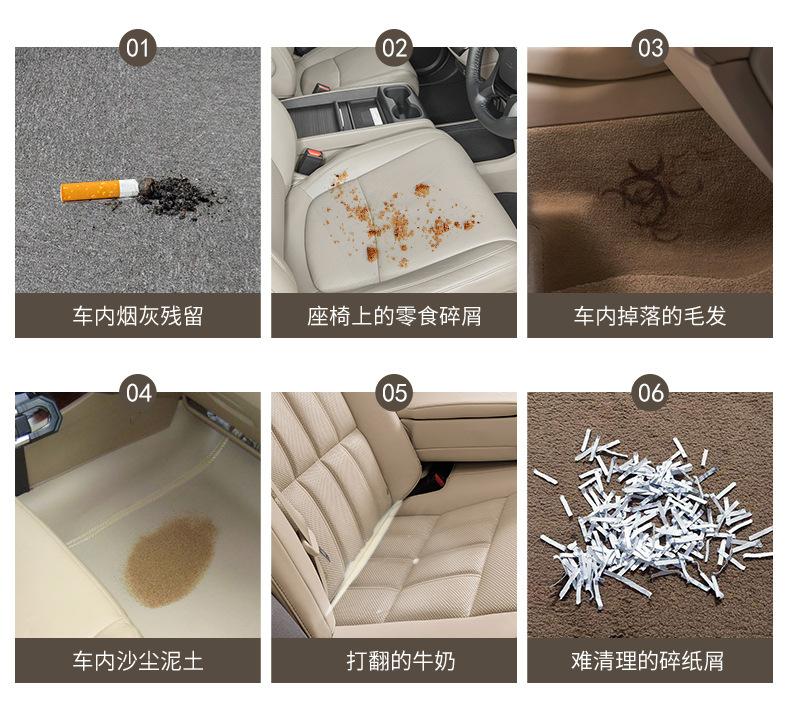 01
车内烟灰残留

02
座椅上的零食碎屑

03
车内掉落的毛发

04
车内沙尘泥土

05
打翻的牛奶

06
难清理的碎纸屑