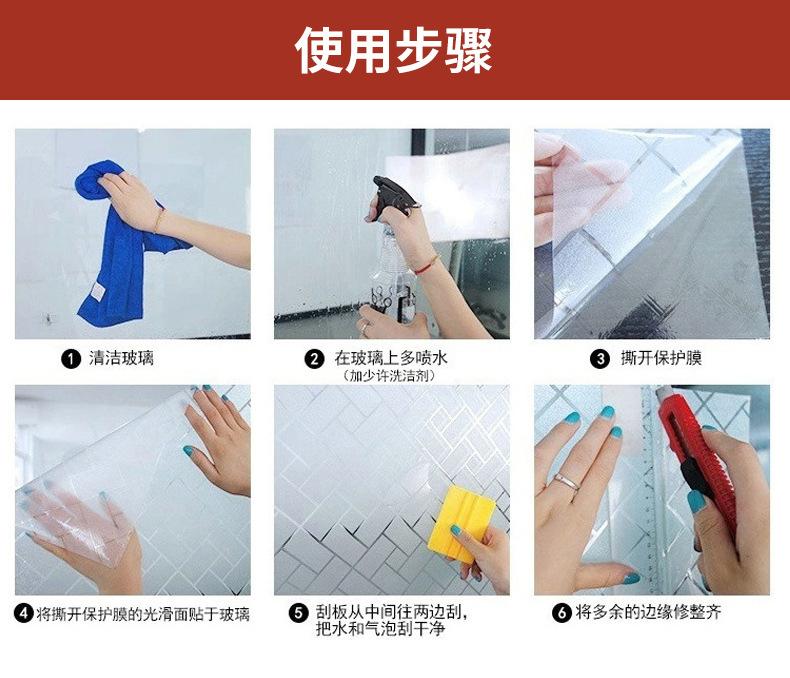 使用步骤

1 清洁玻璃

2 在玻璃上多喷水
（加少许洗洁剂）

3 撕开保护膜

4 将撕开保护膜的光滑面贴于玻璃

5 刮板从中间往两边刮，把水和气泡刮干净

6 将多余的边缘修整齐