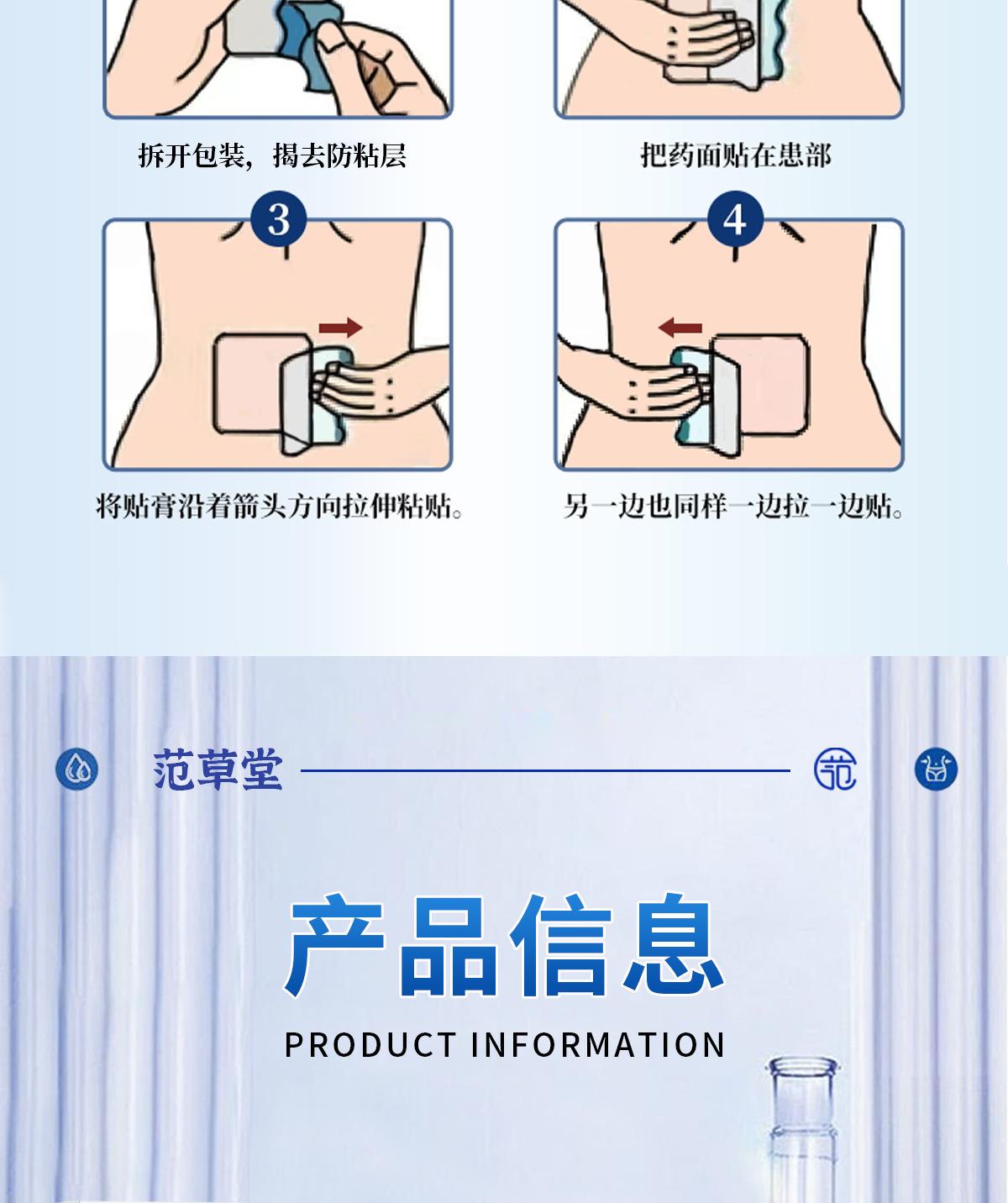 拆开包装，揭去防粘层

把药面贴在患部

3

4

将贴膏沿着箭头方向拉伸粘贴。

另一边也同样一边拉一边贴。

范草堂

范

产品信息

PRODUCT INFORMATION