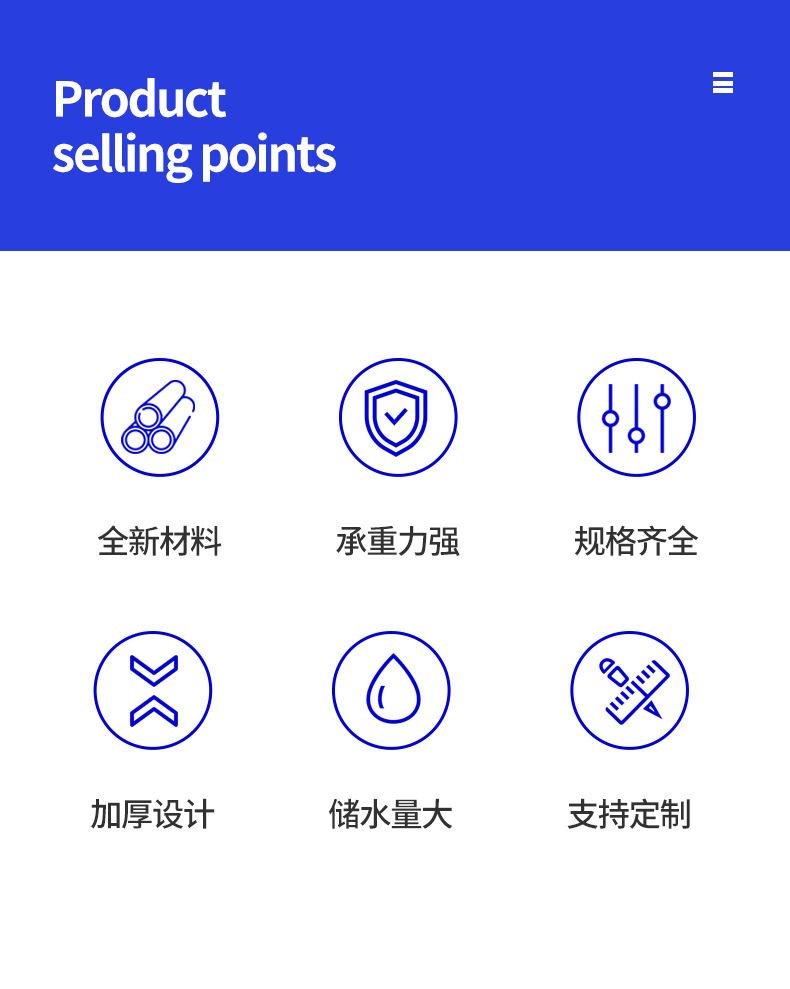 Product
selling points

全新材料 承重力强 规格齐全

加厚设计 储水量大 支持定制