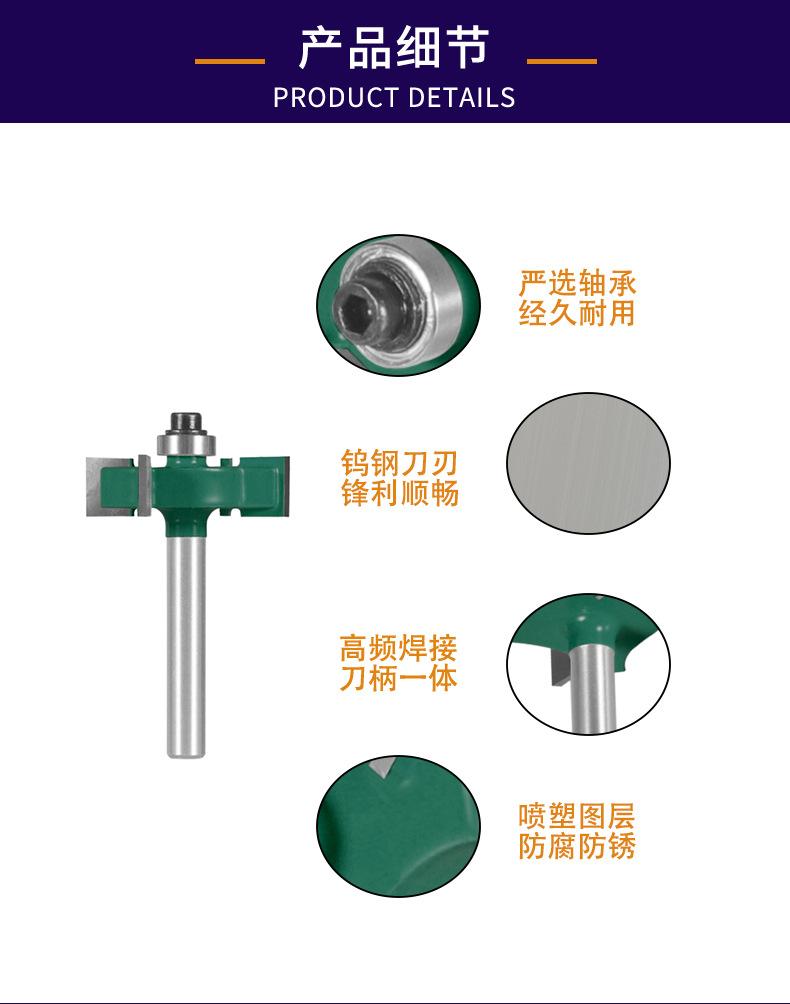 产品细节
PRODUCT DETAILS

严选轴承
经久耐用

钨钢刀刃
锋利顺畅

高频焊接
刀柄一体

喷塑图层
防腐防锈