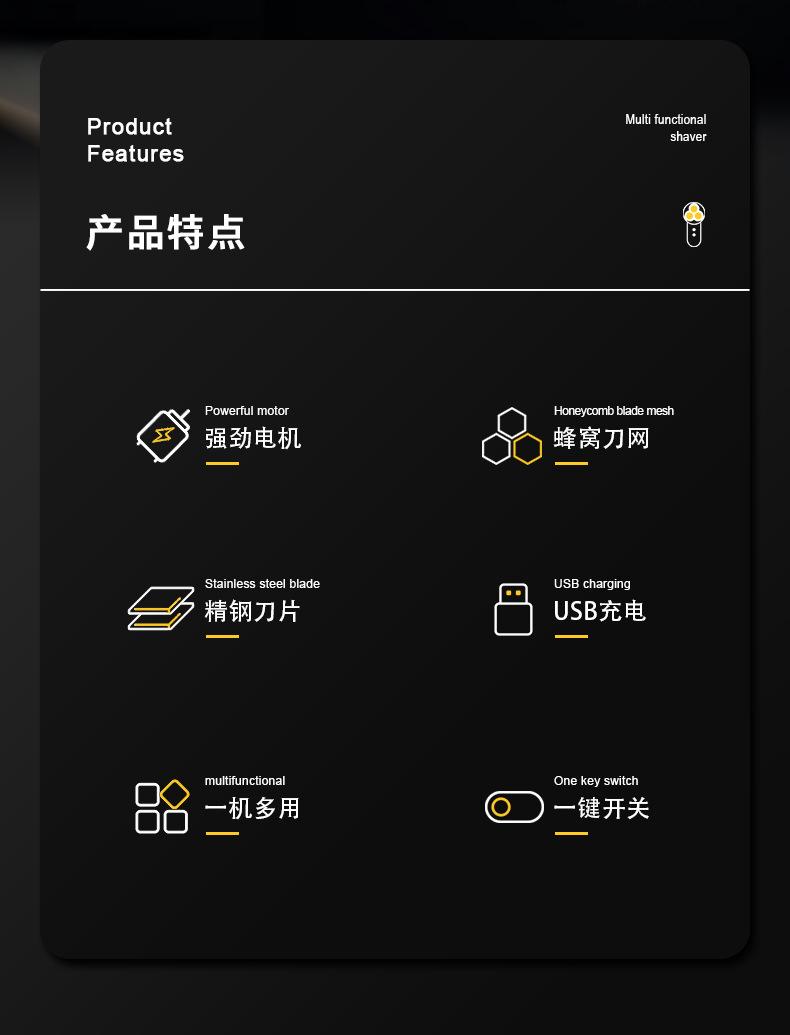 Product
Features

Multi functional
shaver

产品特点

Powerful motor
强劲电机

Honeycomb blade mesh
蜂窝刀网

Stainless steel blade
精钢刀片

USB charging
USB充电

multifunctional
一机多用

One key switch
一键开关