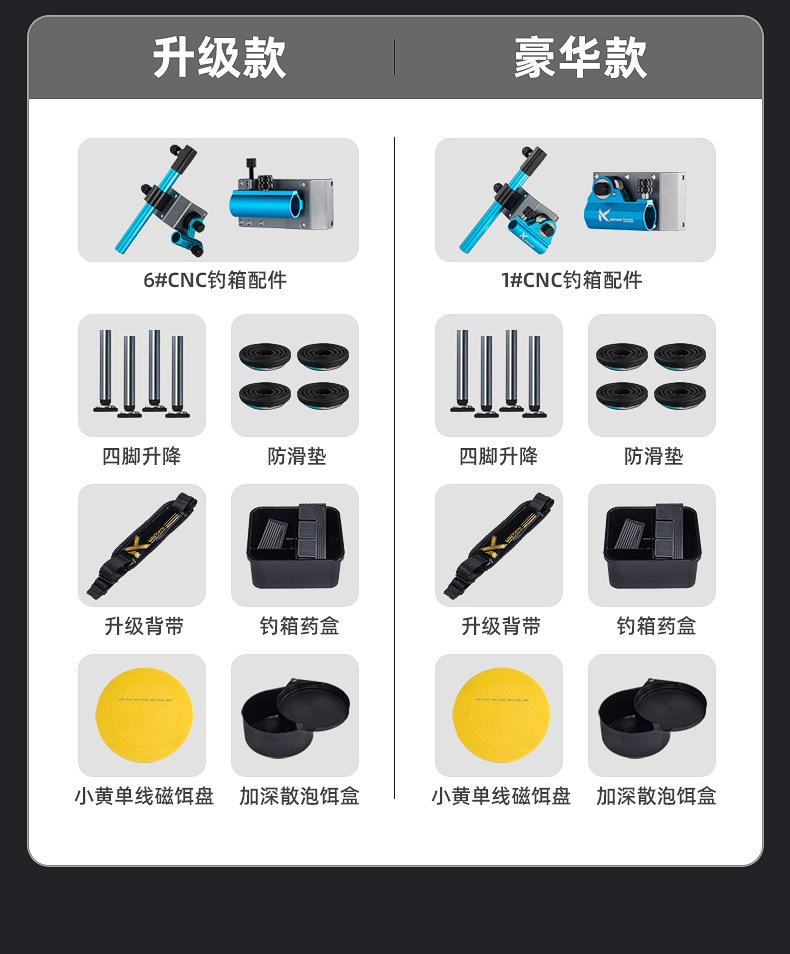 升级款

6#CNC钓箱配件

四脚升降

防滑垫

升级背带

钓箱药盒

小黄单线磁饵盘

加深散泡饵盒

豪华款

1#CNC钓箱配件

四脚升降

防滑垫

升级背带

钓箱药盒

小黄单线磁饵盘

加深散泡饵盒