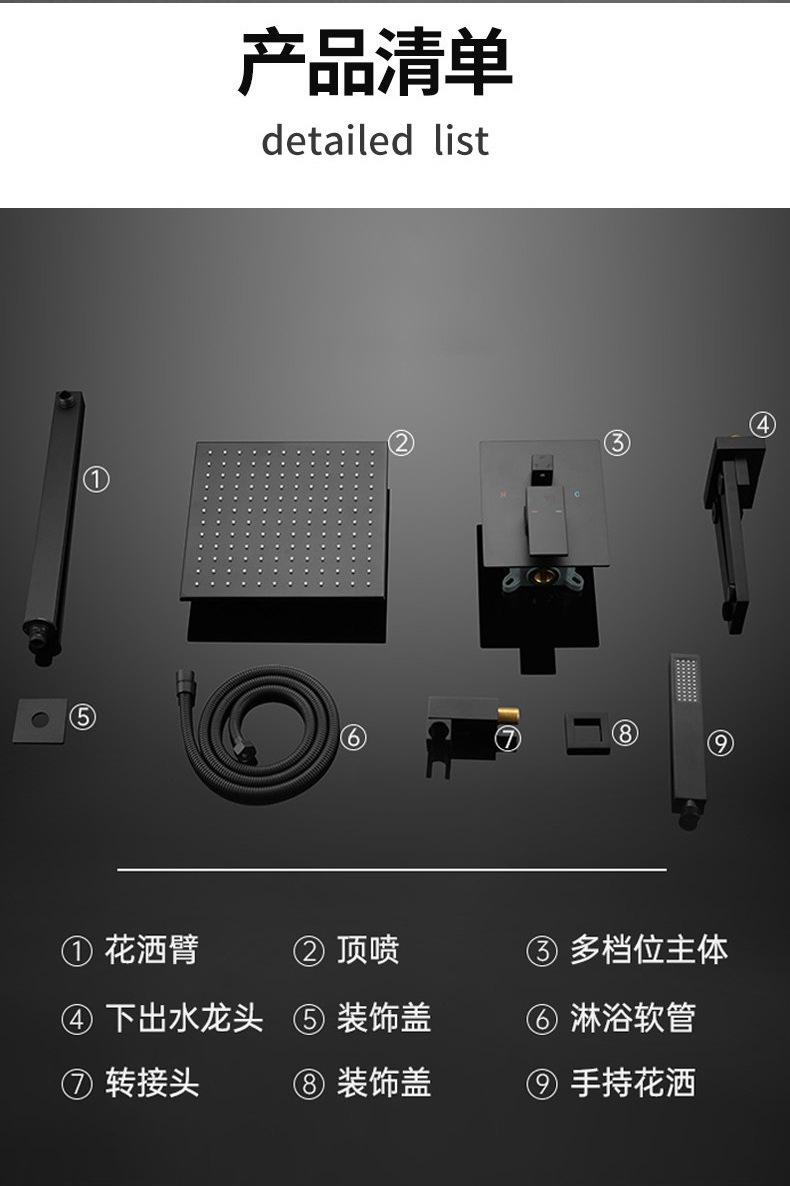 产品清单
detailed list

①
②
③
④
⑤
⑥
⑦
⑧
⑨

① 花洒臂 ② 顶喷 ③ 多档位主体
④ 下出水龙头 ⑤ 装饰盖 ⑥ 淋浴软管
⑦ 转接头 ⑧ 装饰盖 ⑨ 手持花洒