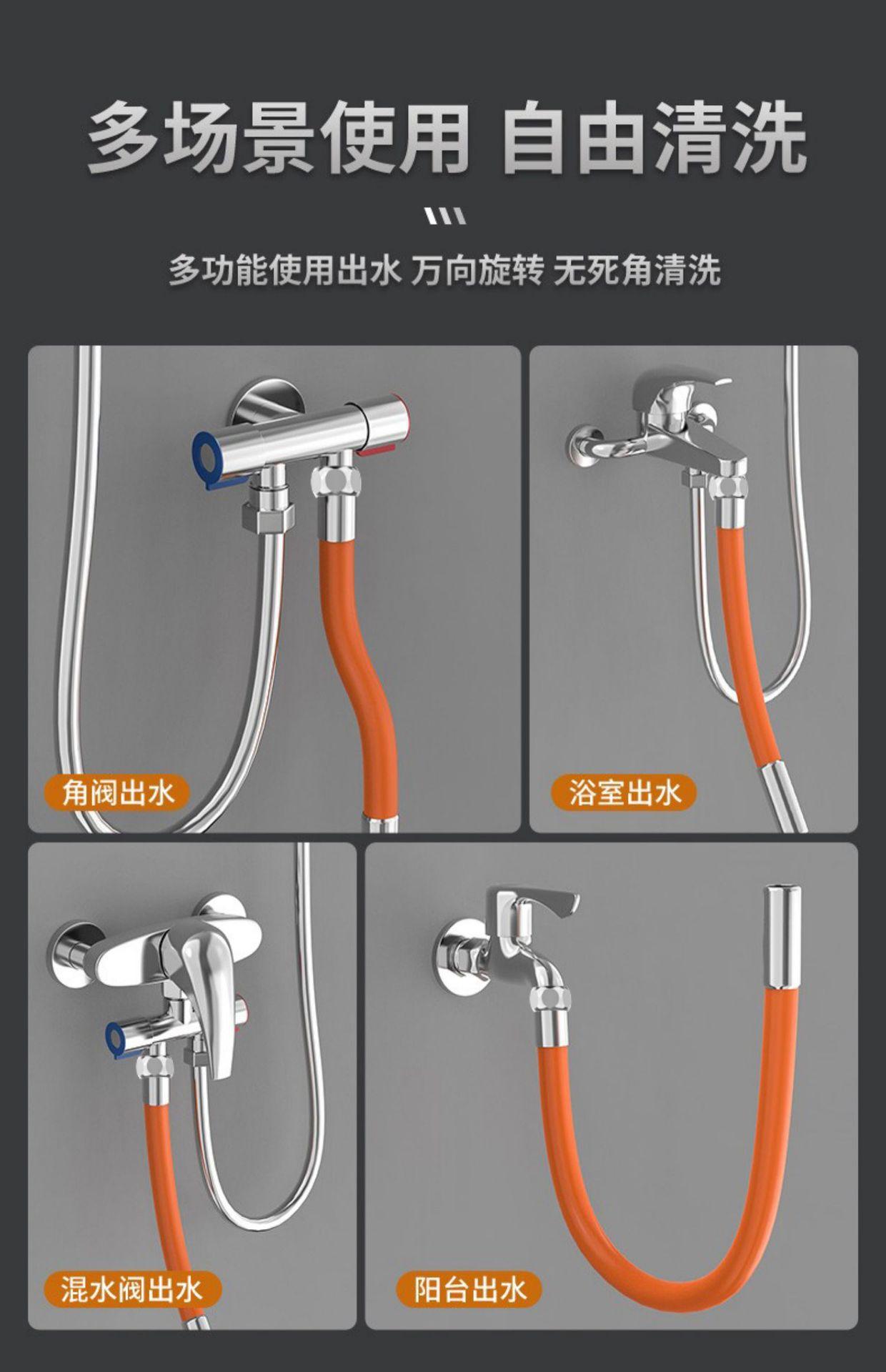 多场景使用 自由清洗

多功能使用出水 万向旋转 无死角清洗

角阀出水

浴室出水

混水阀出水

阳台出水