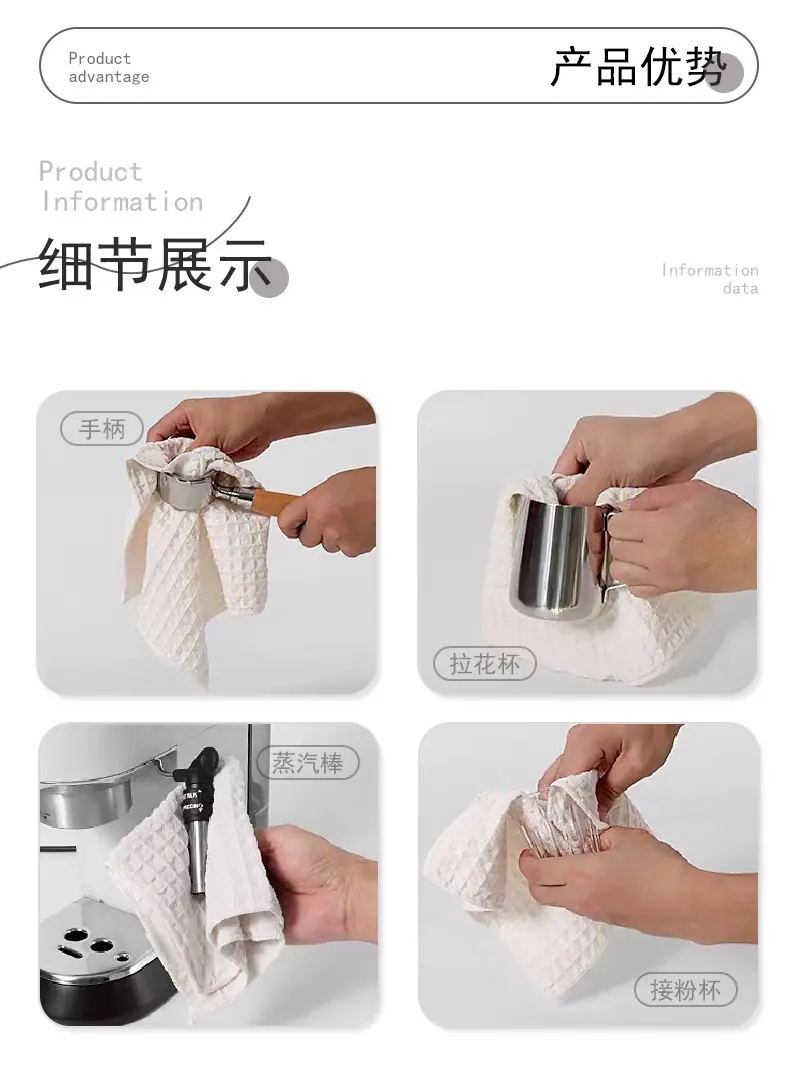 Product
advantage

产品优势

Product
Information

细节展示

Information
data

手柄

拉花杯

蒸汽棒

接粉杯