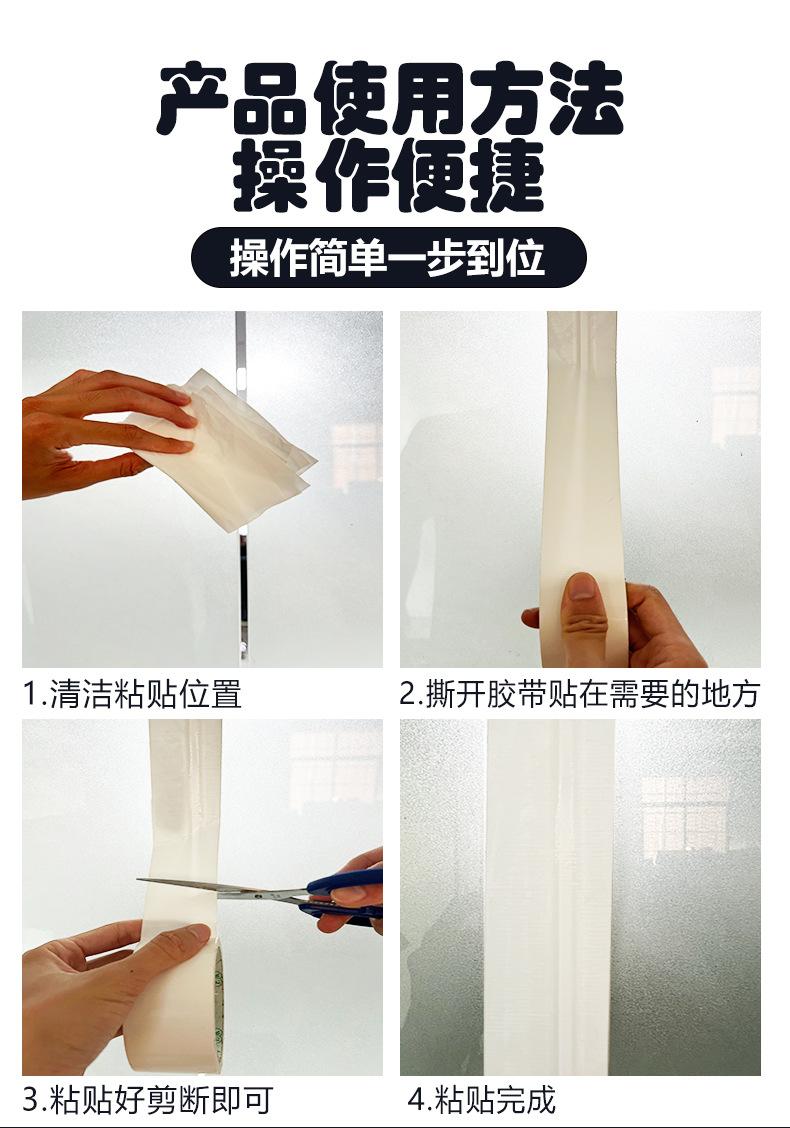 产品使用方法
操作便捷

操作简单一步到位

1.清洁粘贴位置

2.撕开胶带贴在需要的地方

3.粘贴好剪断即可

4.粘贴完成