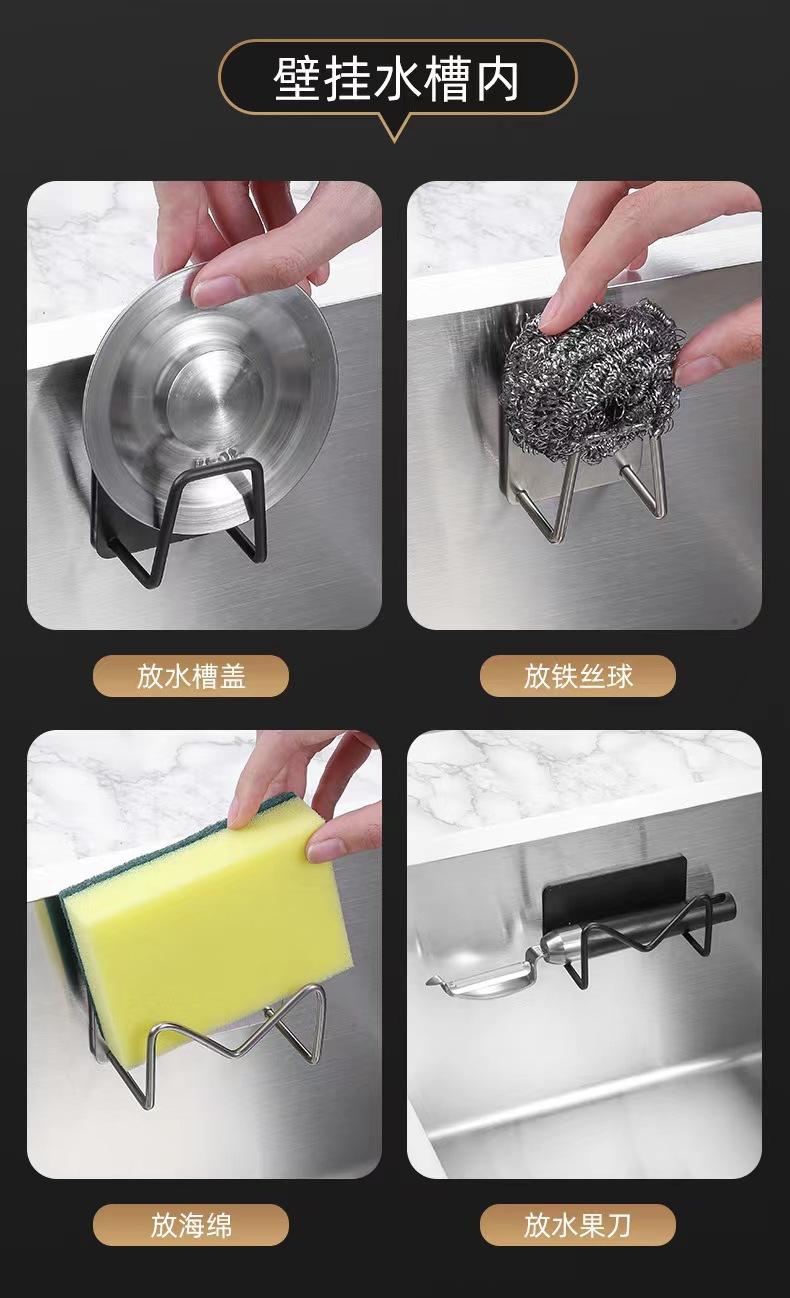 壁挂水槽内

放水槽盖

放铁丝球

放海绵

放水果刀