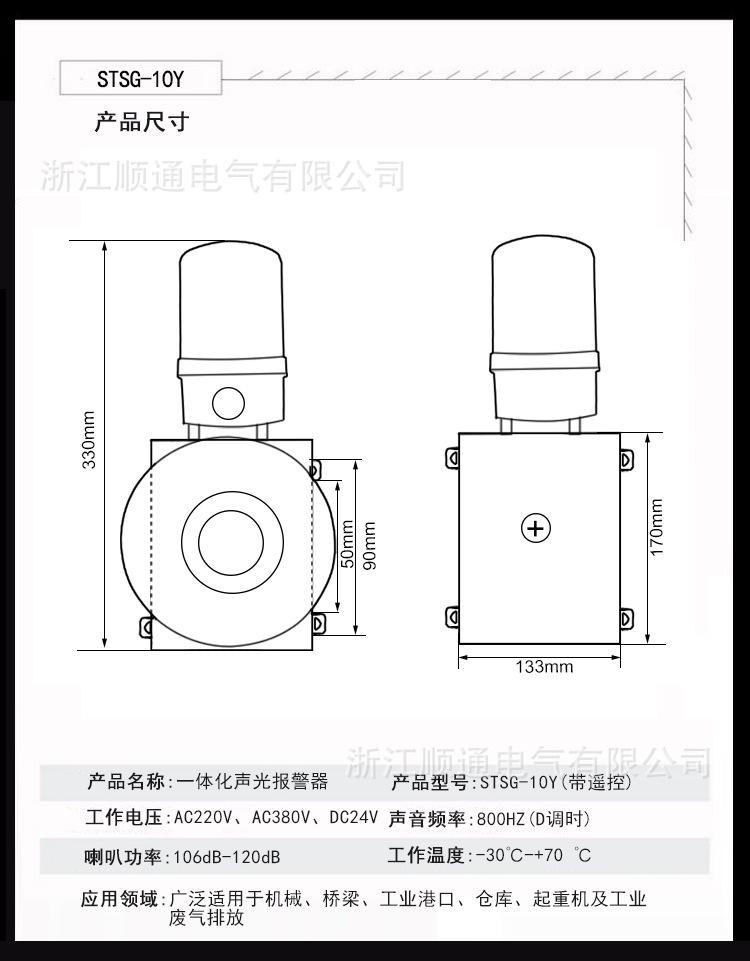 STSG-10Y

产品尺寸

浙江顺通电气有限公司

330mm

50mm

90mm

170mm

133mm

浙江顺通电气有限公司

产品名称:一体化声光报警器　产品型号:STSG-10Y(带遥控)

工作电压:AC220V、AC380V、DC24V　声音频率:800HZ(D调时)

喇叭功率:106dB-120dB　工作温度:-30°C-+70 °C

应用领域:广泛适用于机械、桥梁、工业港口、仓库、起重机及工业废气排放