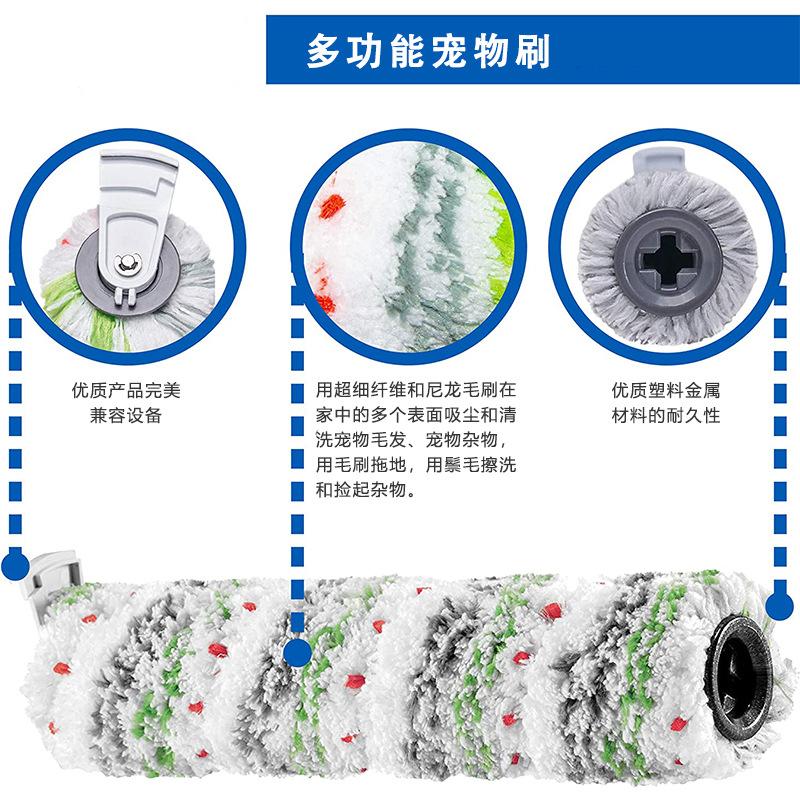 多功能宠物刷

优质产品完美兼容设备

用超细纤维和尼龙毛刷在家中的多个表面吸尘和清洗宠物毛发、宠物杂物，用毛刷拖地，用鬃毛擦洗和捡起杂物。

优质塑料金属材料的耐久性