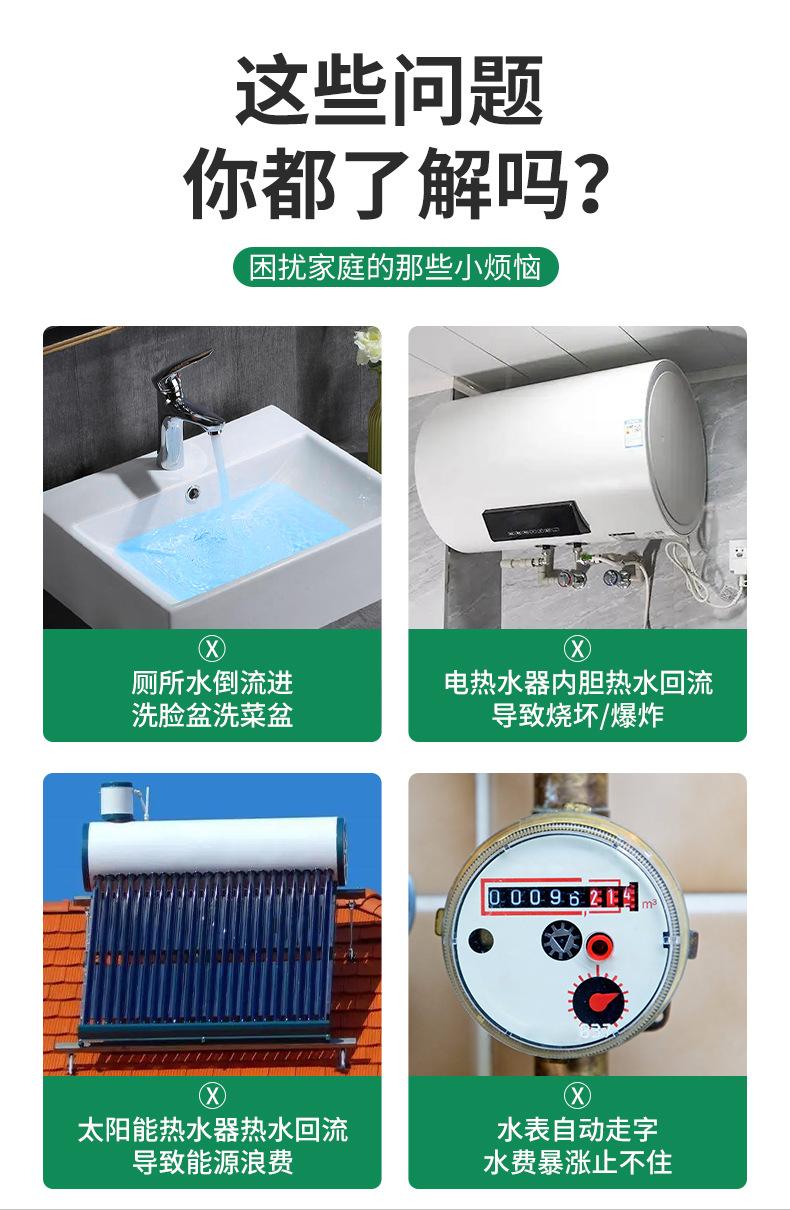 这些问题
你都了解吗?

困扰家庭的那些小烦恼

X
厕所水倒流进
洗脸盆洗菜盆

X
电热水器内胆热水回流
导致烧坏/爆炸

X
太阳能热水器热水回流
导致能源浪费

0 0 0 9 6 2 1 4
m³

X
水表自动走字
水费暴涨止不住