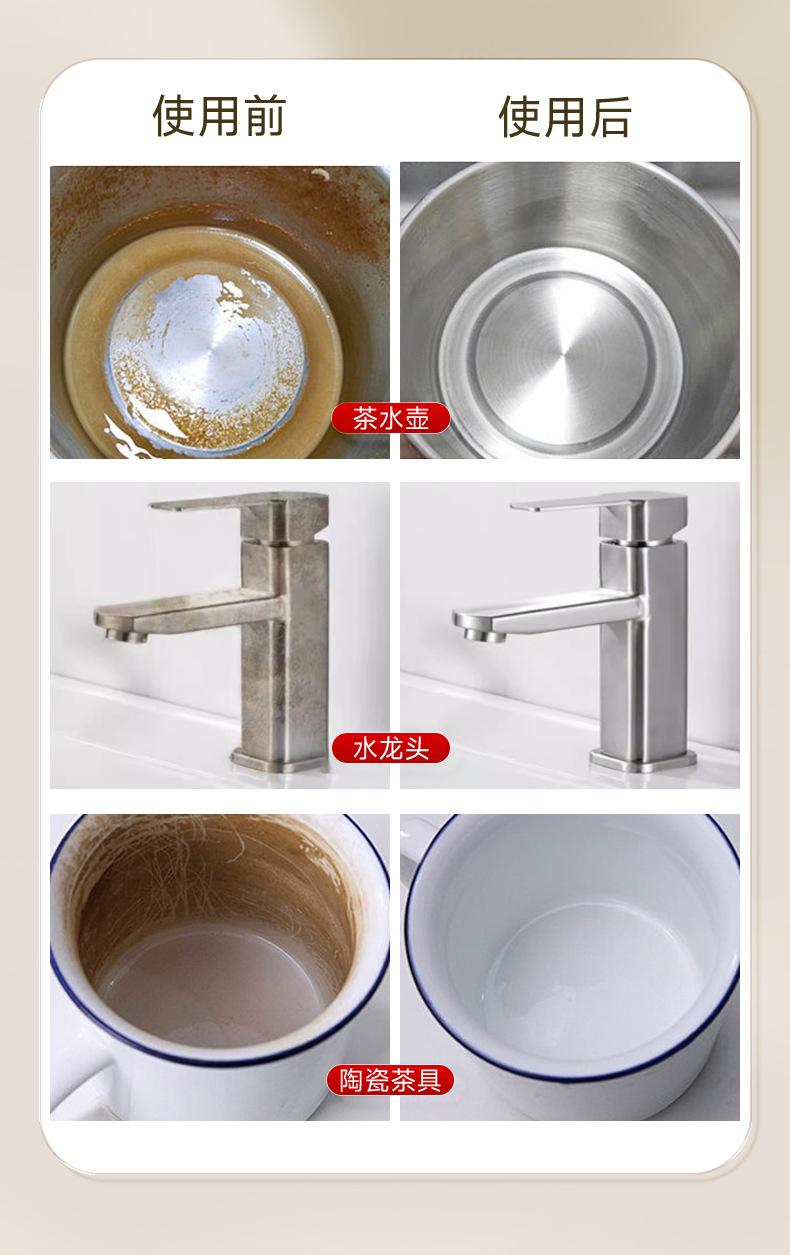 使用前

使用后

茶水壶

水龙头

陶瓷茶具