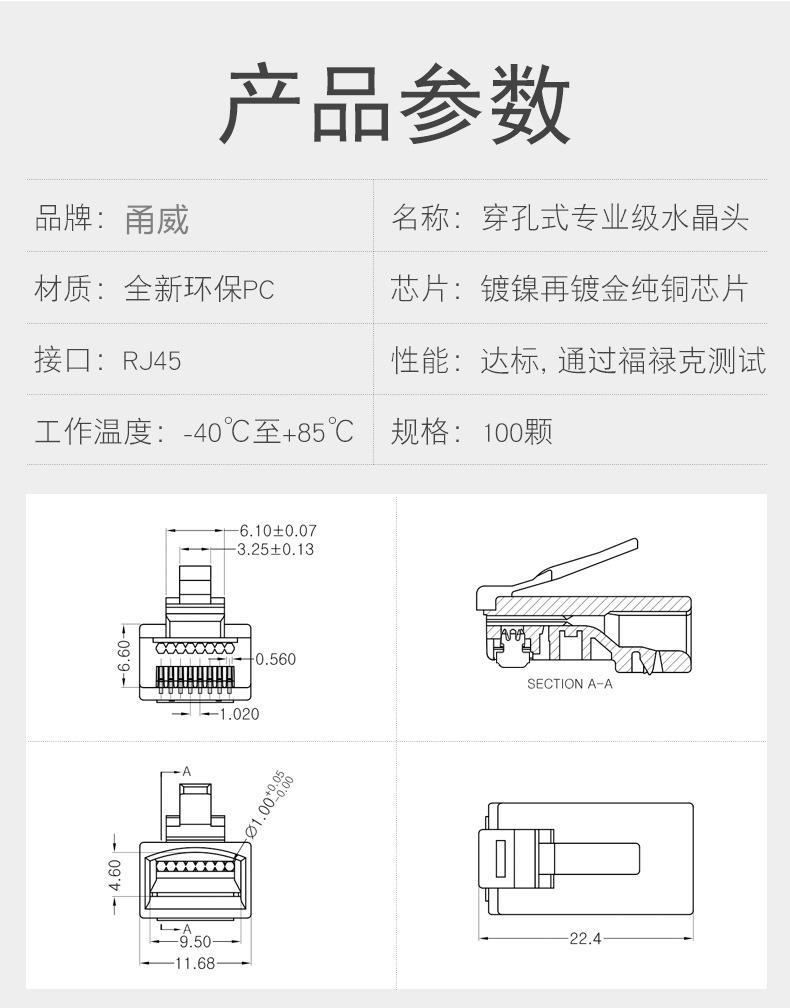 产品参数

| 品牌：甬威 | 名称：穿孔式专业级水晶头 |
|---|---|
| 材质：全新环保PC | 芯片：镀镍再镀金纯铜芯片 |
| 接口：RJ45 | 性能：达标, 通过福禄克测试 |
| 工作温度：-40℃至+85℃ | 规格：100颗 |

6.10±0.07
3.25±0.13
6.60
0.560
1.020

SECTION A-A

A
$\varnothing 1.00^{+0.05}_{-0.00}$
4.60
A
9.50
11.68

22.4