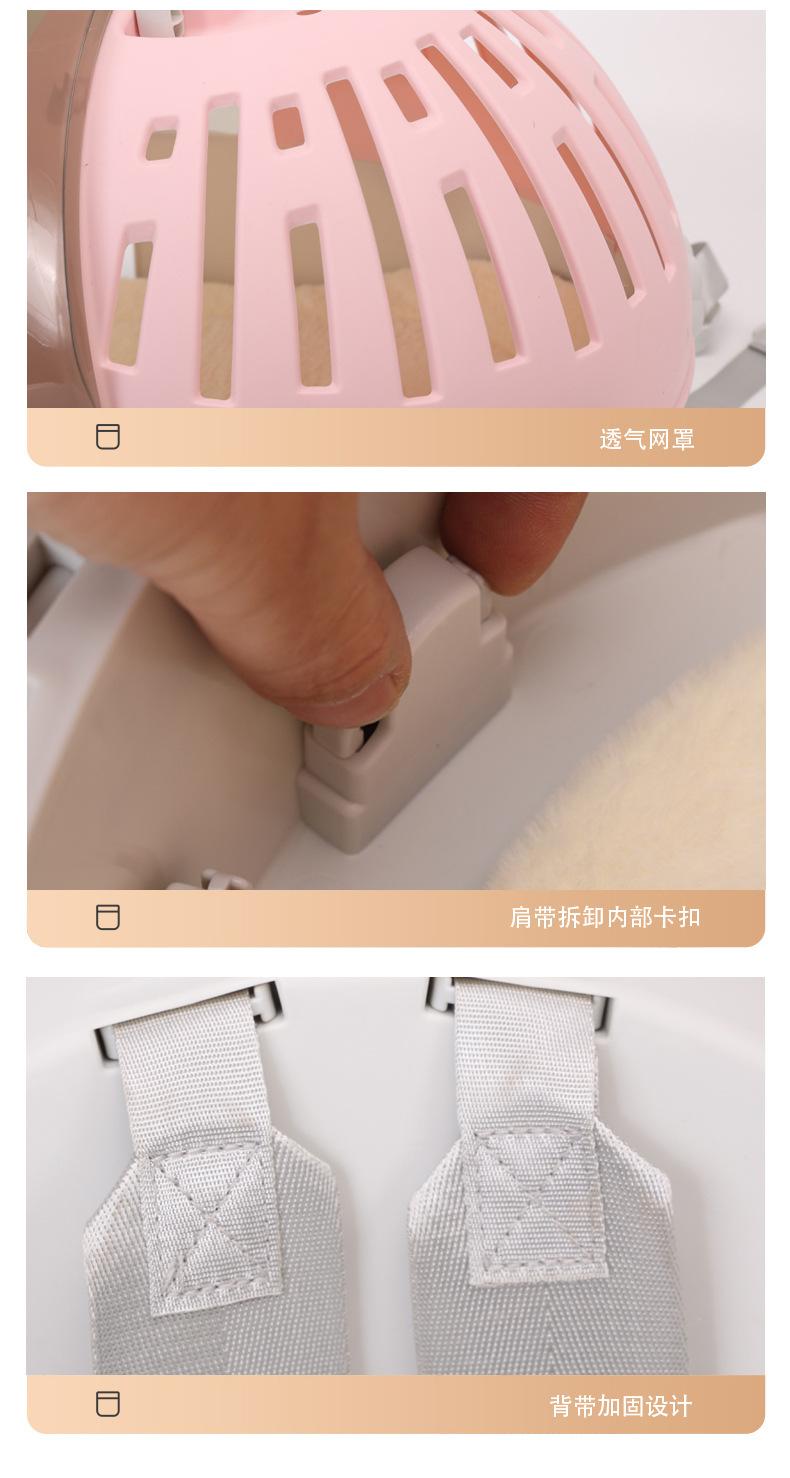 透气网罩

肩带拆卸内部卡扣

背带加固设计