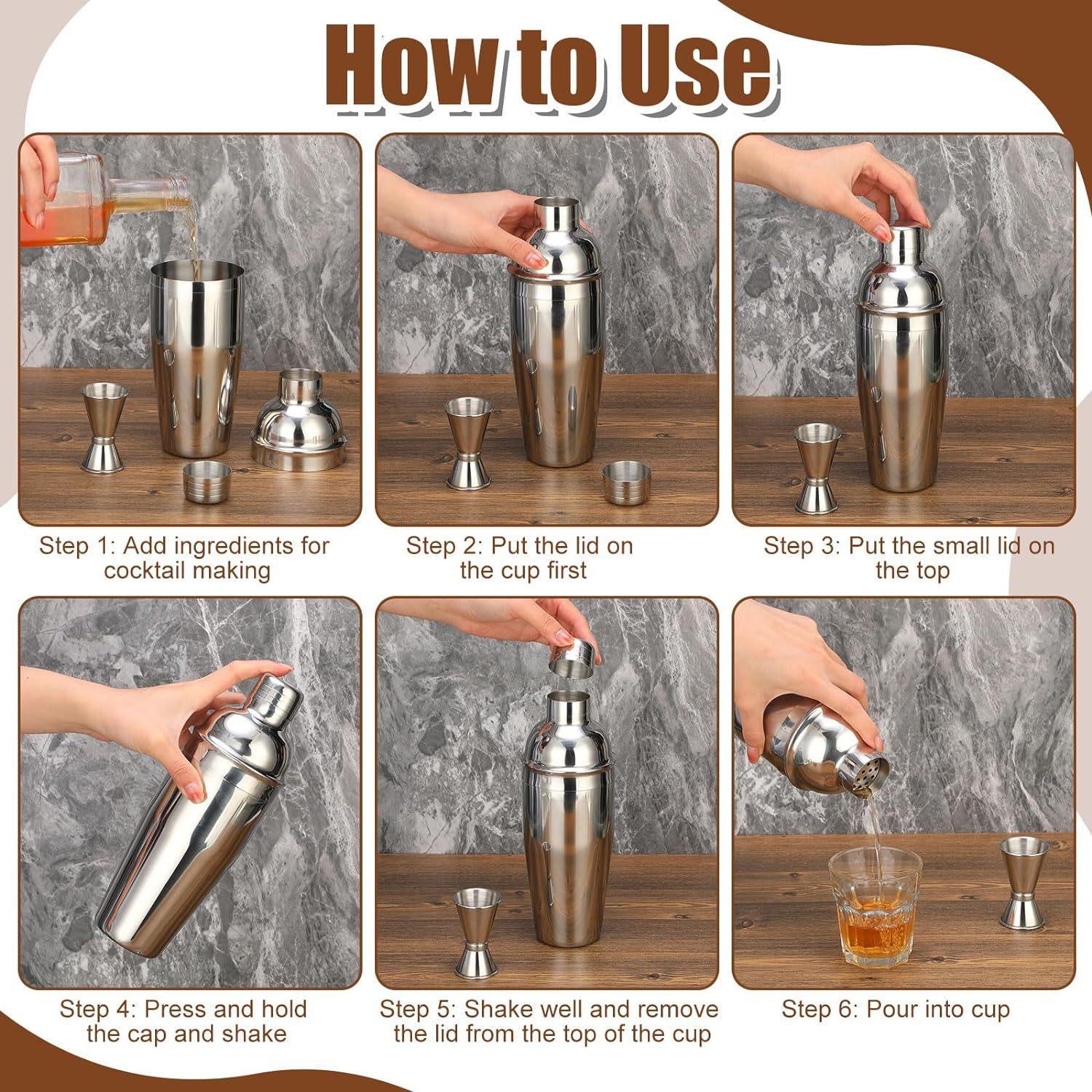 How to Use

Step 1: Add ingredients for cocktail making

Step 2: Put the lid on the cup first

Step 3: Put the small lid on the top

Step 4: Press and hold the cap and shake

Step 5: Shake well and remove the lid from the top of the cup

Step 6: Pour into cup