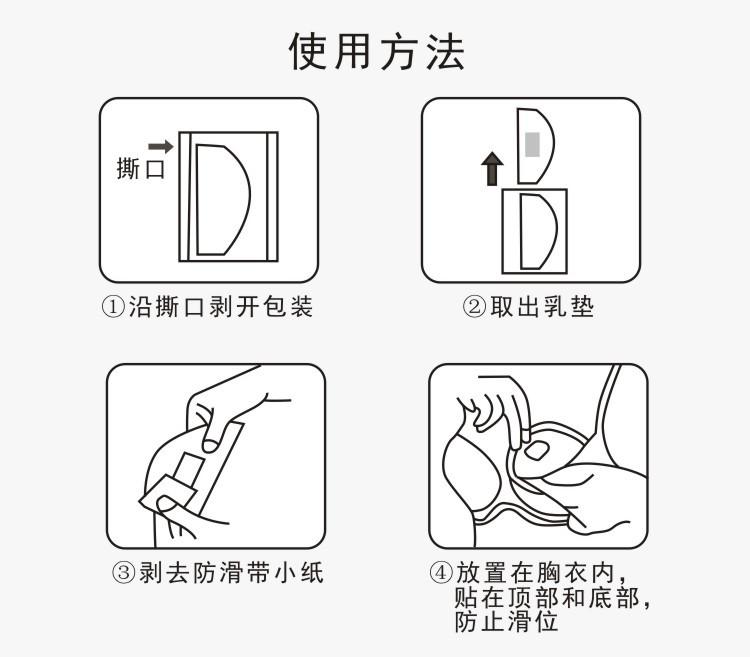 使用方法

撕口

①沿撕口剥开包装

②取出乳垫

③剥去防滑带小纸

④放置在胸衣内，贴在顶部和底部，防止滑位