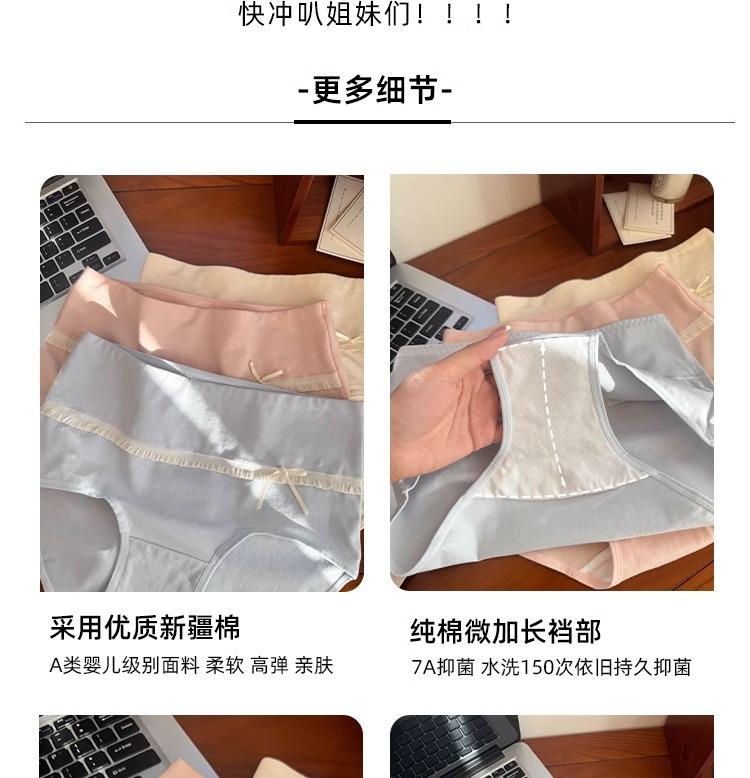 快冲叭姐妹们！！！！

-更多细节-

采用优质新疆棉

A类婴儿级别面料 柔软 高弹 亲肤

纯棉微加长裆部

7A抑菌 水洗150次依旧持久抑菌