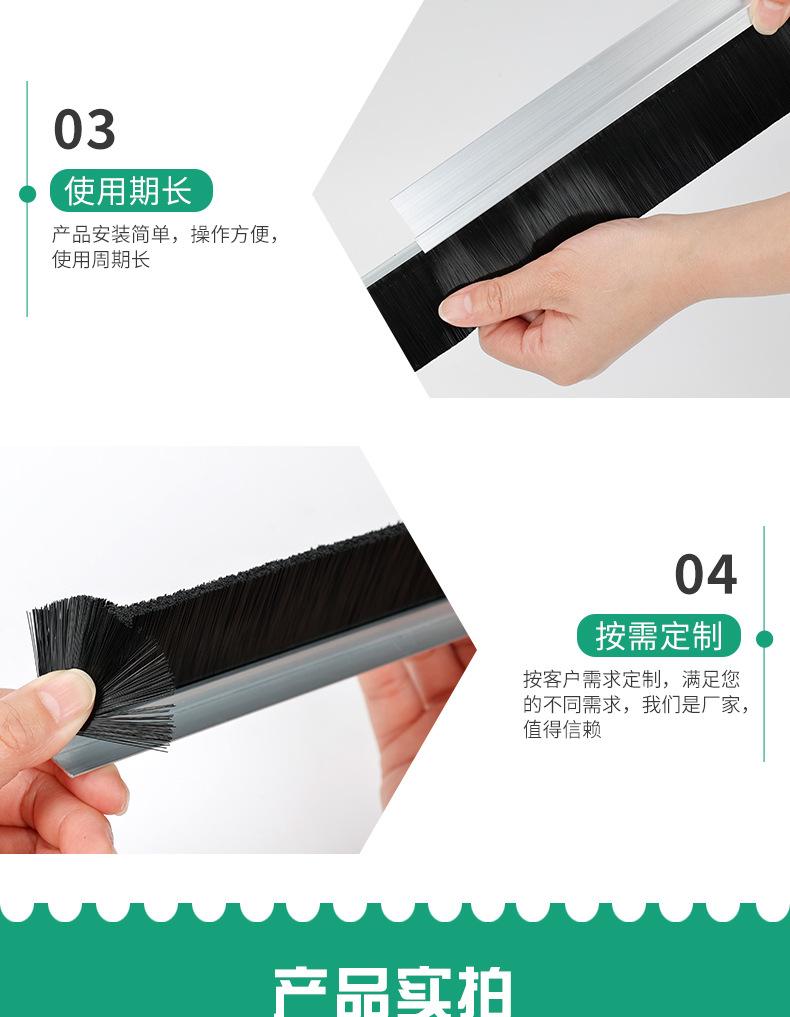 03

使用期长

产品安装简单，操作方便，使用周期长

04

按需定制

按客户需求定制，满足您的不同需求，我们是厂家，值得信赖

产品实拍