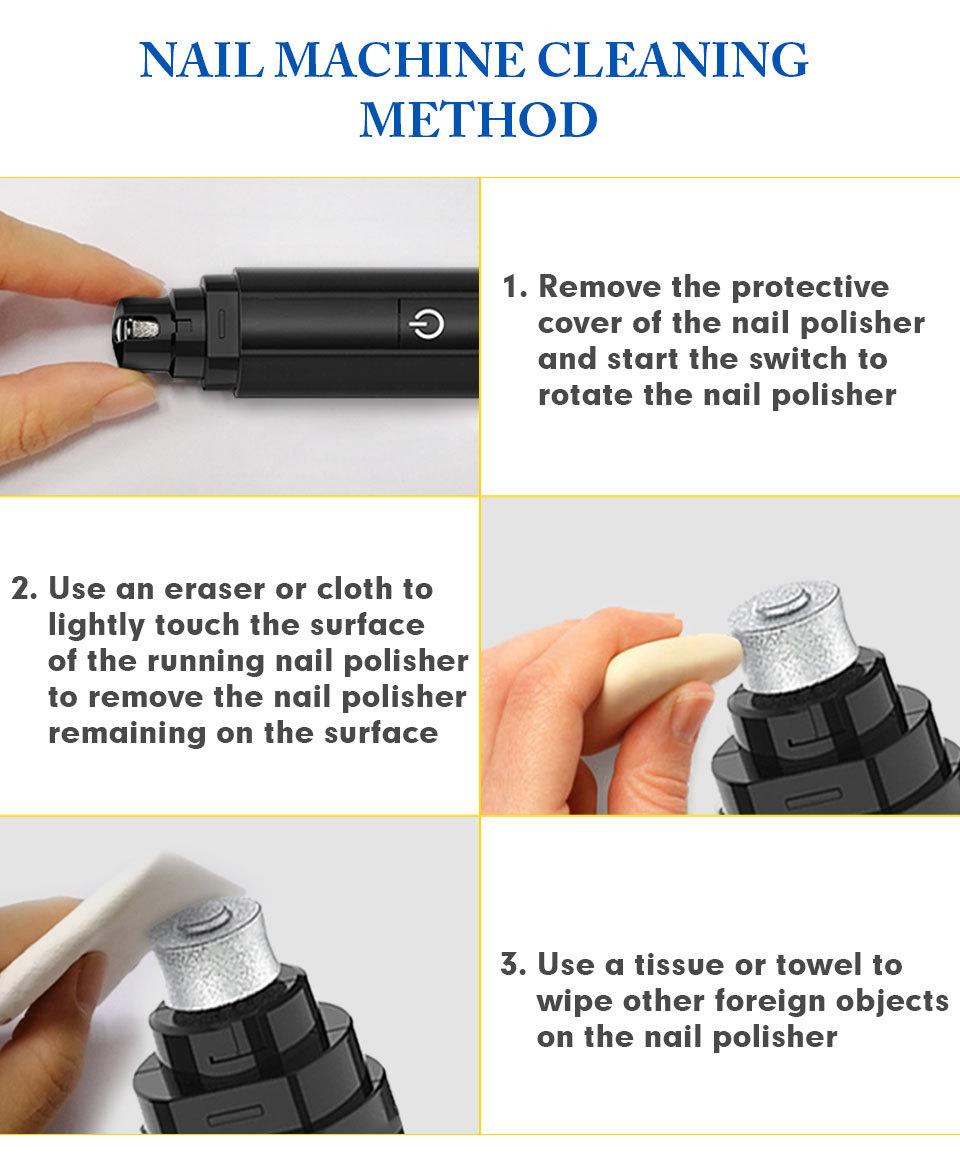 NAIL MACHINE CLEANING METHOD

1. Remove the protective cover of the nail polisher and start the switch to rotate the nail polisher

2. Use an eraser or cloth to lightly touch the surface of the running nail polisher to remove the nail polisher remaining on the surface

3. Use a tissue or towel to wipe other foreign objects on the nail polisher