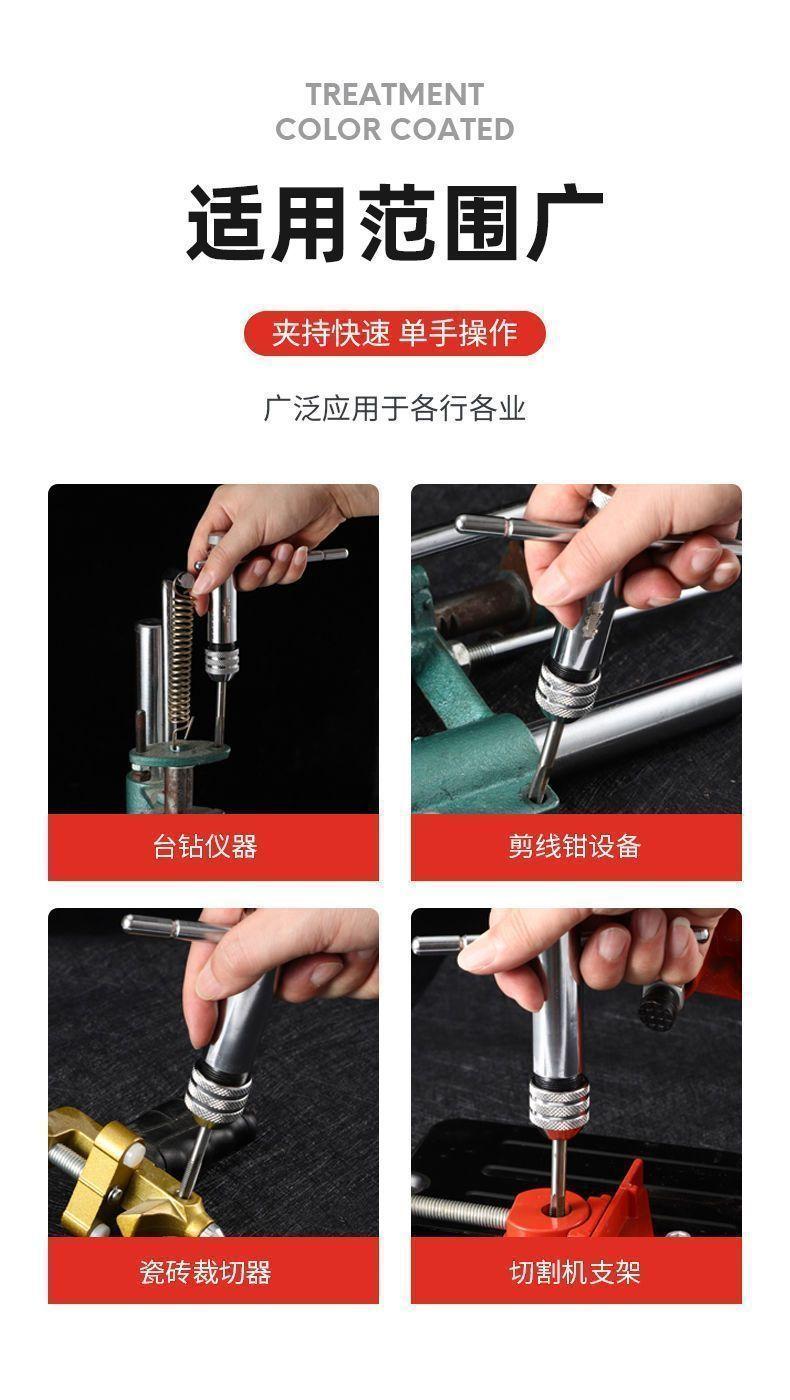 TREATMENT
COLOR COATED

适用范围广

夹持快速 单手操作

广泛应用于各行各业

台钻仪器

剪线钳设备

瓷砖裁切器

切割机支架