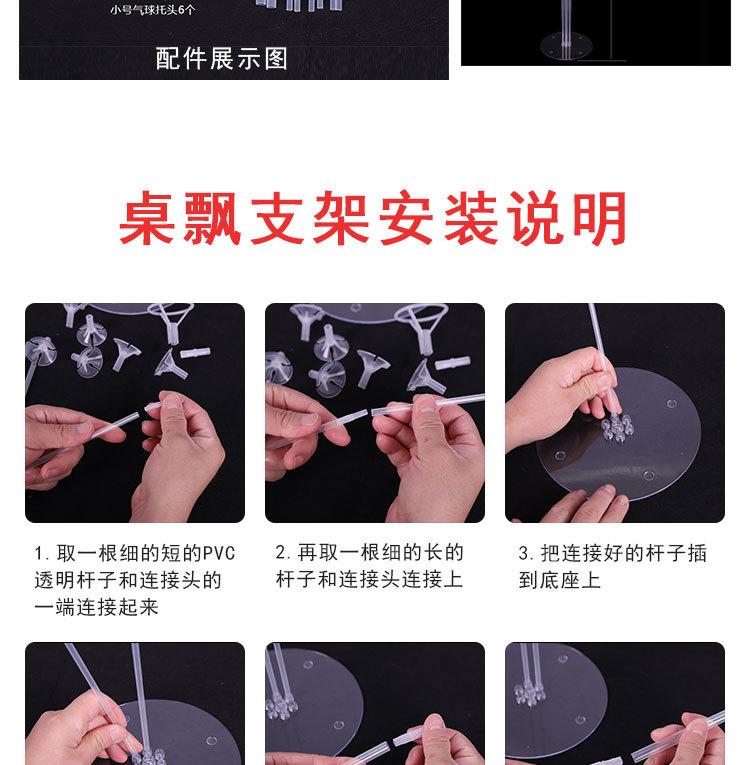 小号气球托头6个

配件展示图

桌飘支架安装说明

1. 取一根细的短的PVC透明杆子和连接头的一端连接起来

2. 再取一根细的长的杆子和连接头连接上

3. 把连接好的杆子插到底座上