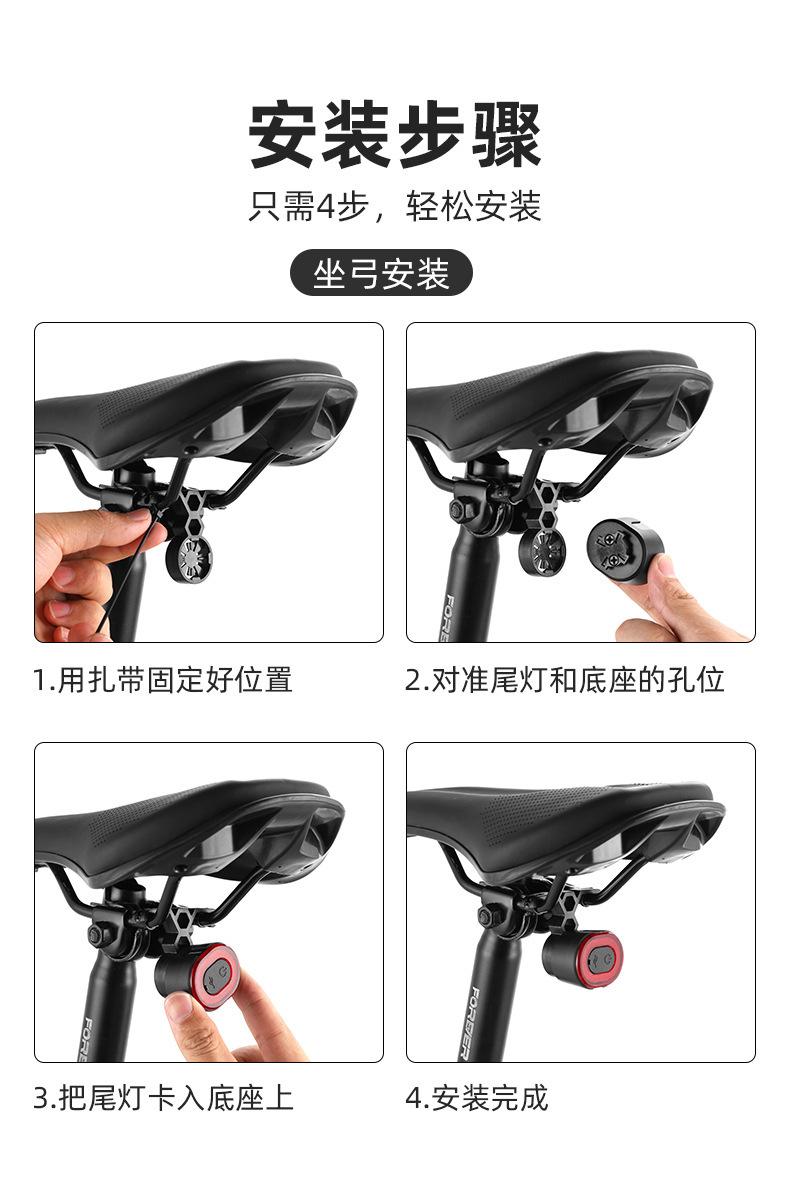 安装步骤

只需4步，轻松安装

坐弓安装

FOREVER

1.用扎带固定好位置

FOREVER

2.对准尾灯和底座的孔位

FOREVER

3.把尾灯卡入底座上

FOREVER

4.安装完成