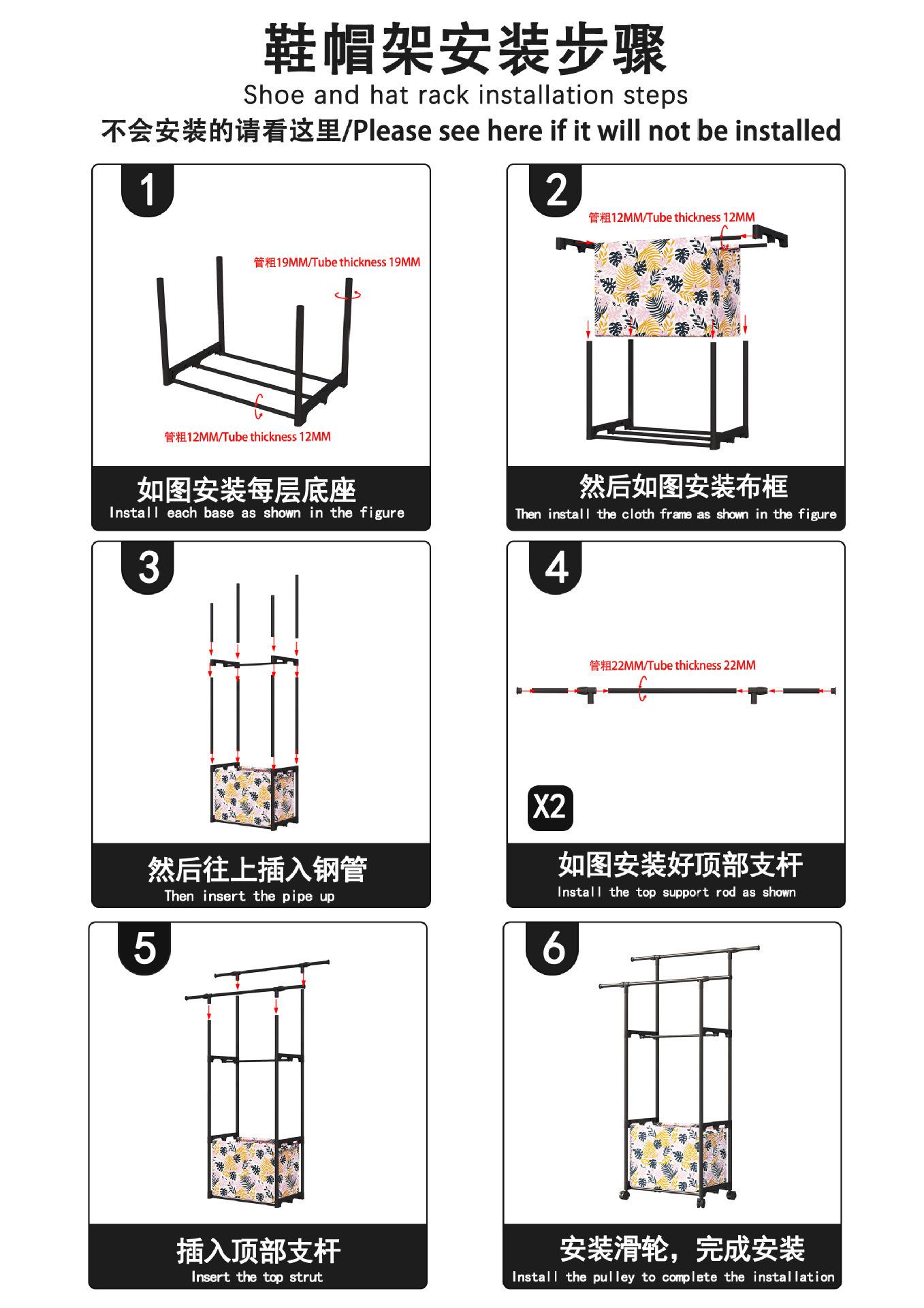 鞋帽架安装步骤
Shoe and hat rack installation steps
不会安装的请看这里/Please see here if it will not be installed

1
管粗19MM/Tube thickness 19MM
管粗12MM/Tube thickness 12MM
如图安装每层底座
Install each base as shown in the figure

2
管粗12MM/Tube thickness 12MM
然后如图安装布框
Then install the cloth frame as shown in the figure

3
然后往上插入钢管
Then insert the pipe up

4
管粗22MM/Tube thickness 22MM
X2
如图安装好顶部支杆
Install the top support rod as shown

5
插入顶部支杆
Insert the top strut

6
安装滑轮，完成安装
Install the pulley to complete the installation