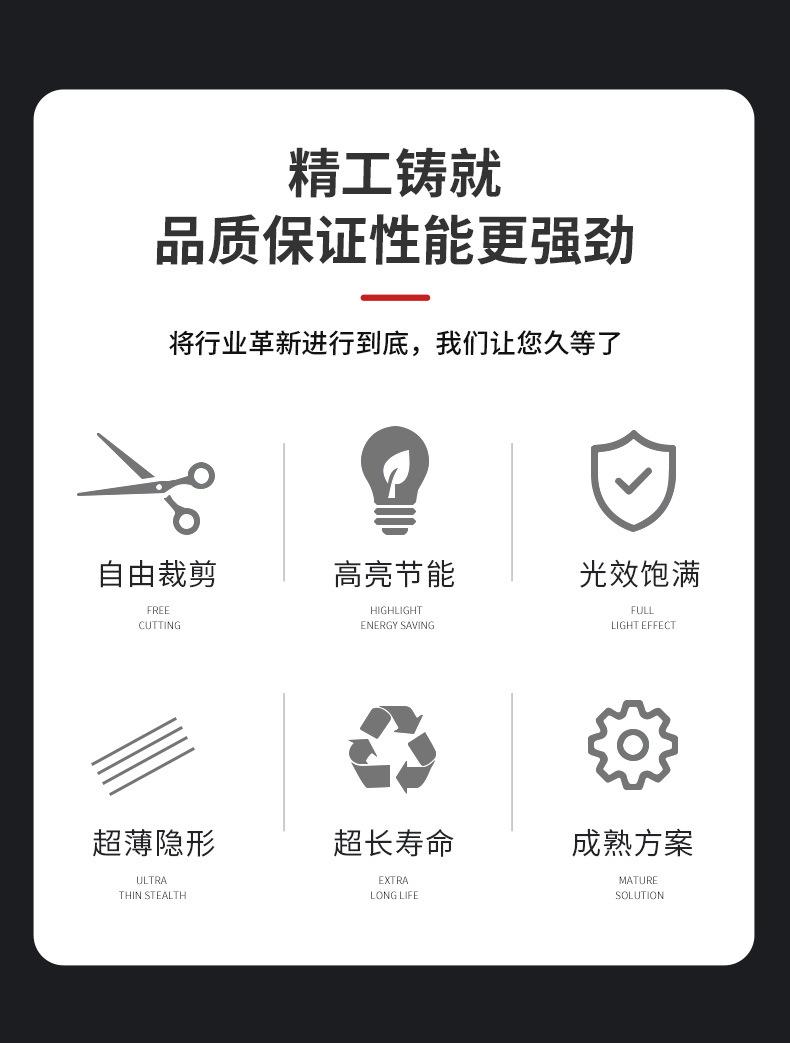 精工铸就
品质保证性能更强劲

将行业革新进行到底，我们让您久等了

自由裁剪
FREE
CUTTING

高亮节能
HIGHLIGHT
ENERGY SAVING

光效饱满
FULL
LIGHT EFFECT

超薄隐形
ULTRA
THIN STEALTH

超长寿命
EXTRA
LONG LIFE

成熟方案
MATURE
SOLUTION