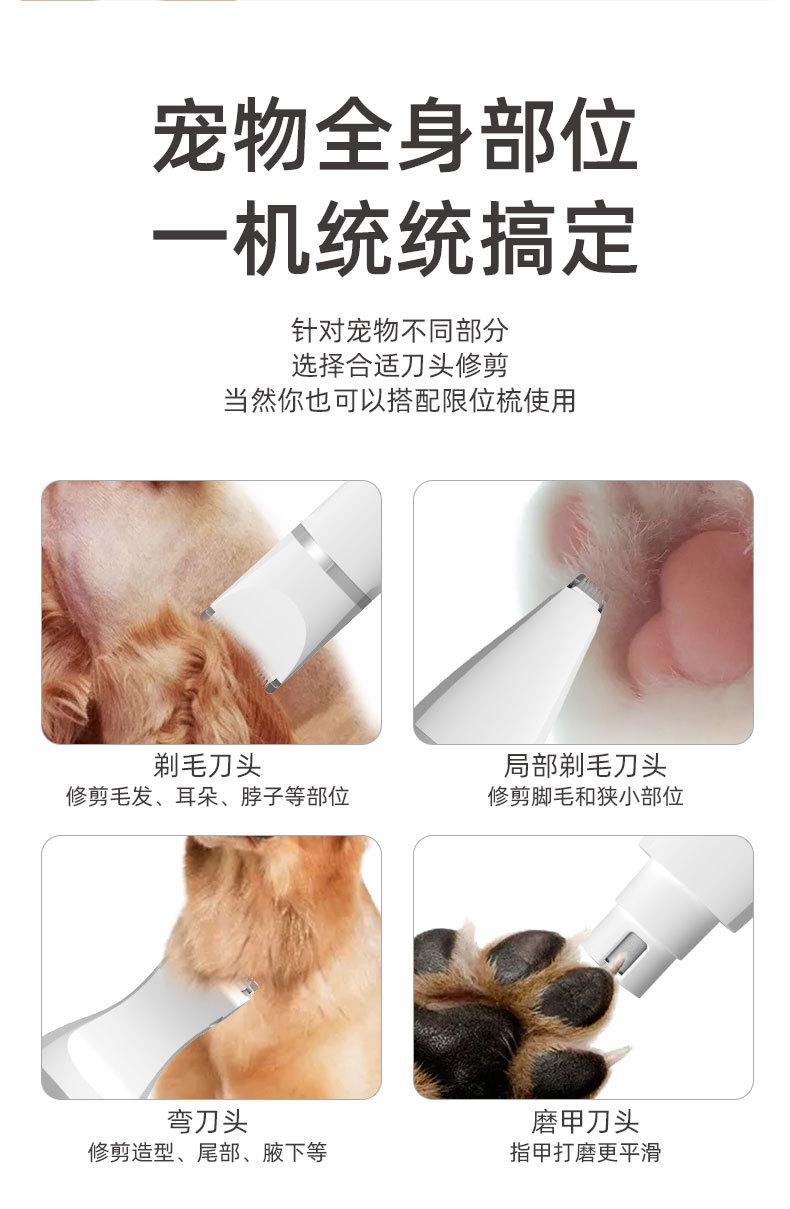 宠物全身部位
一机统统搞定

针对宠物不同部分
选择合适刀头修剪
当然你也可以搭配限位梳使用

剃毛刀头
修剪毛发、耳朵、脖子等部位

局部剃毛刀头
修剪脚毛和狭小部位

弯刀头
修剪造型、尾部、腋下等

磨甲刀头
指甲打磨更平滑