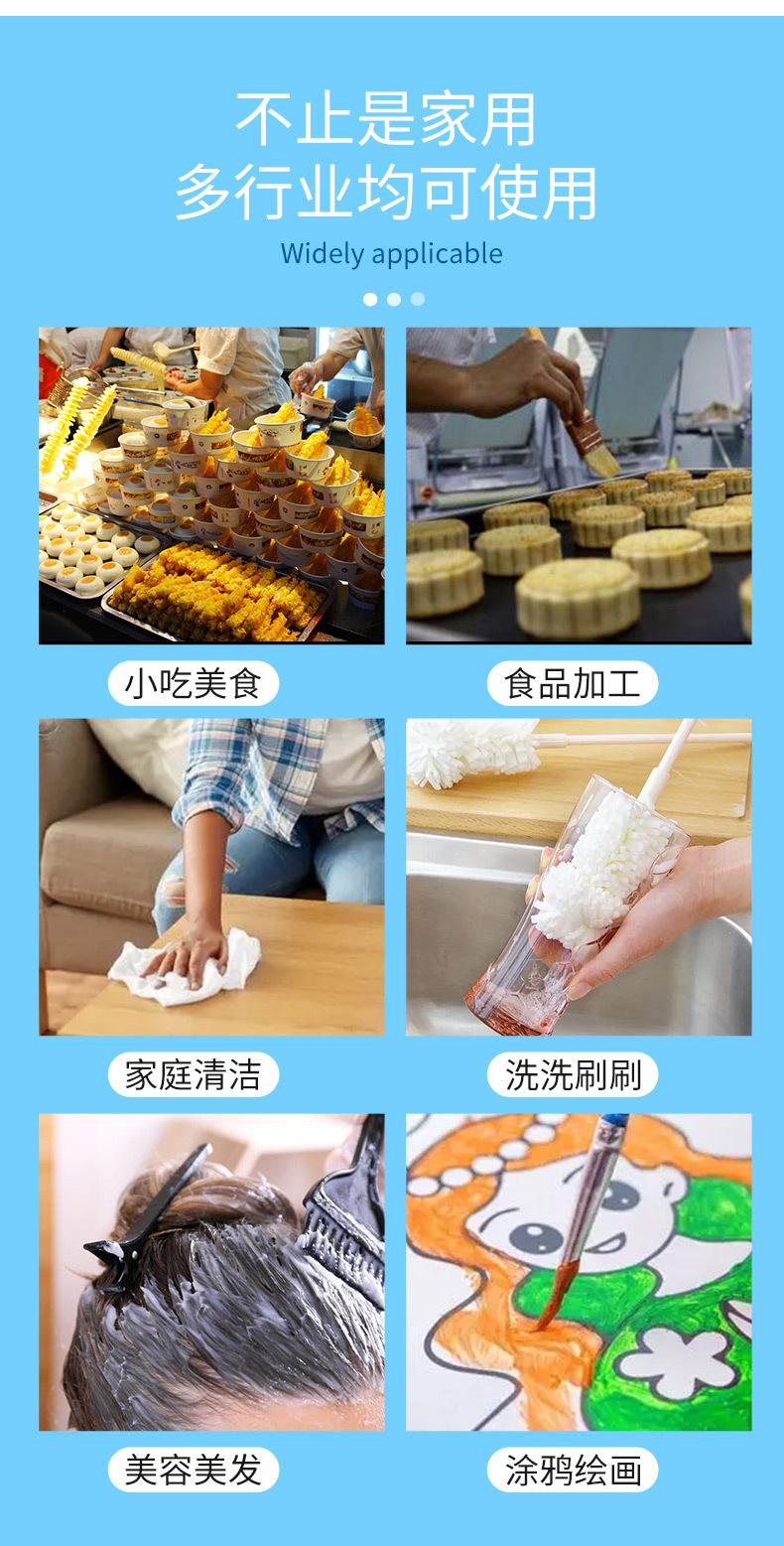 不止是家用
多行业均可使用
Widely applicable

小吃美食

食品加工

家庭清洁

洗洗刷刷

美容美发

涂鸦绘画