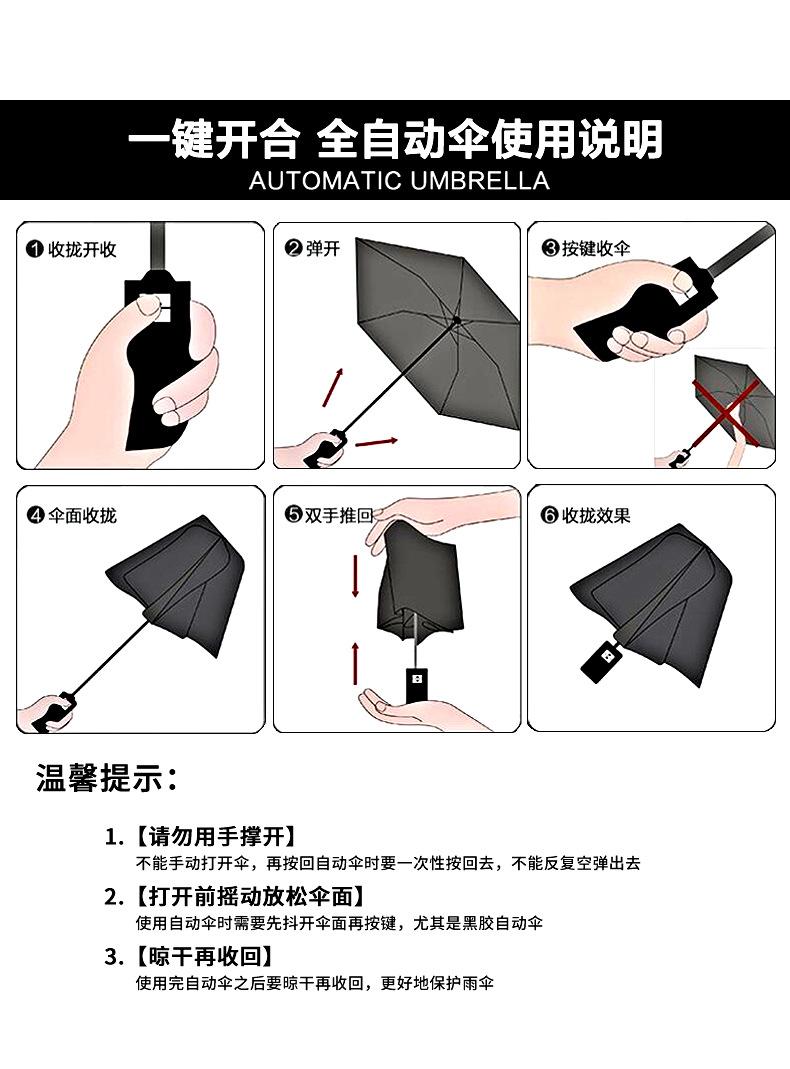 一键开合 全自动伞使用说明
AUTOMATIC UMBRELLA

❶收拢开收

❷弹开

❸按键收伞

❹伞面收拢

❺双手推回

❻收拢效果

温馨提示：

1.【请勿用手撑开】
不能手动打开伞，再按回自动伞时要一次性按回去，不能反复空弹出去

2.【打开前摇动放松伞面】
使用自动伞时需要先抖开伞面再按键，尤其是黑胶自动伞

3.【晾干再收回】
使用完自动伞之后要晾干再收回，更好地保护雨伞