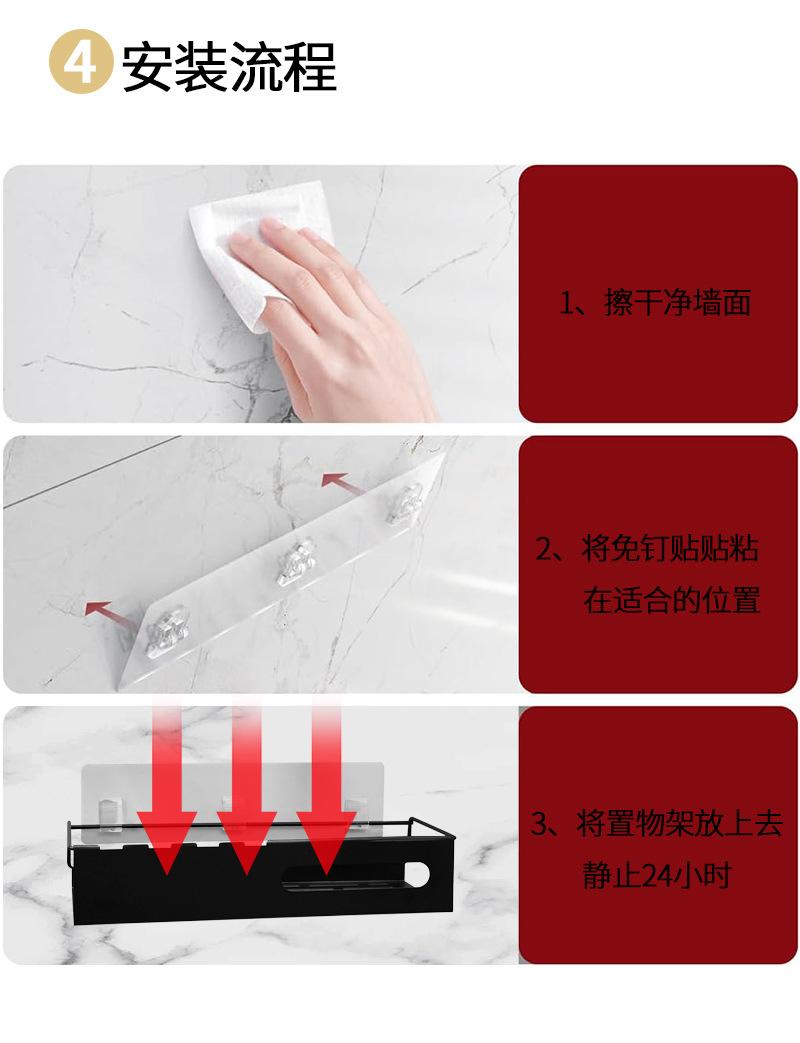 4 安装流程

1、擦干净墙面

2、将免钉贴贴粘在适合的位置

3、将置物架放上去静止24小时