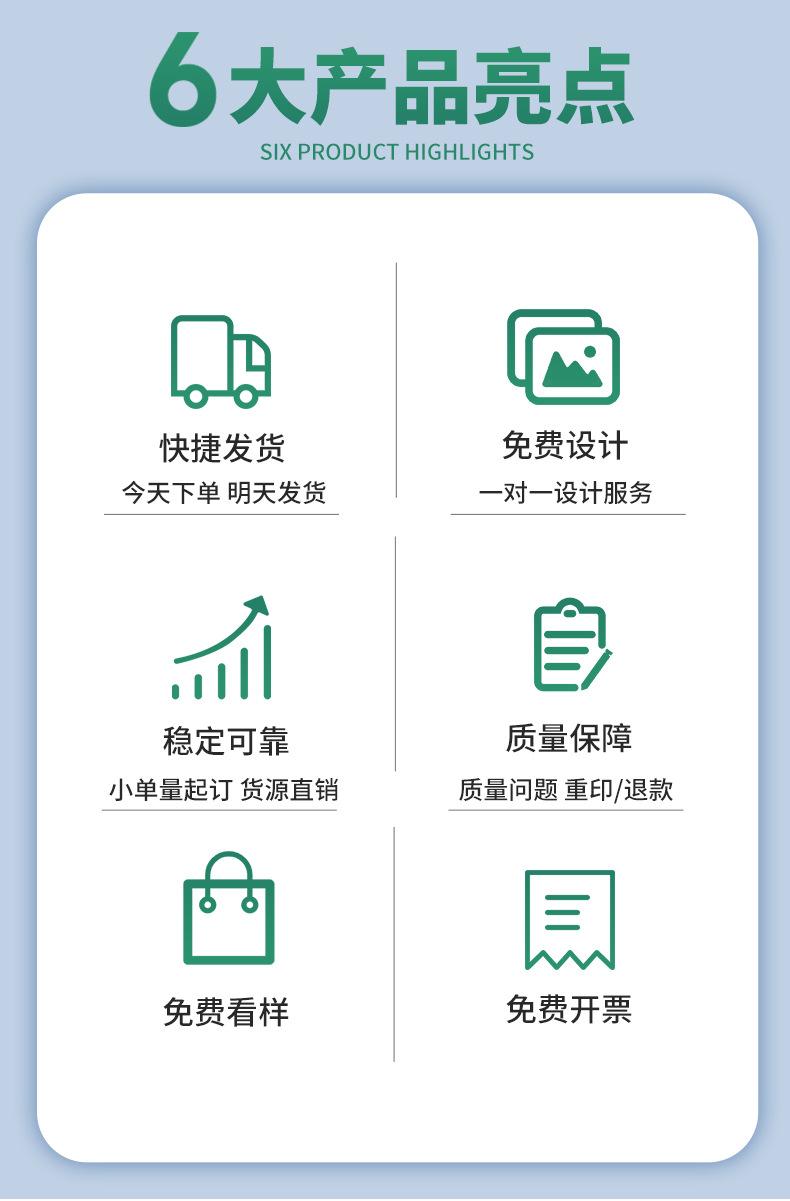 6大产品亮点
SIX PRODUCT HIGHLIGHTS

快捷发货
今天下单 明天发货

免费设计
一对一设计服务

稳定可靠
小单量起订 货源直销

质量保障
质量问题 重印/退款

免费看样

免费开票