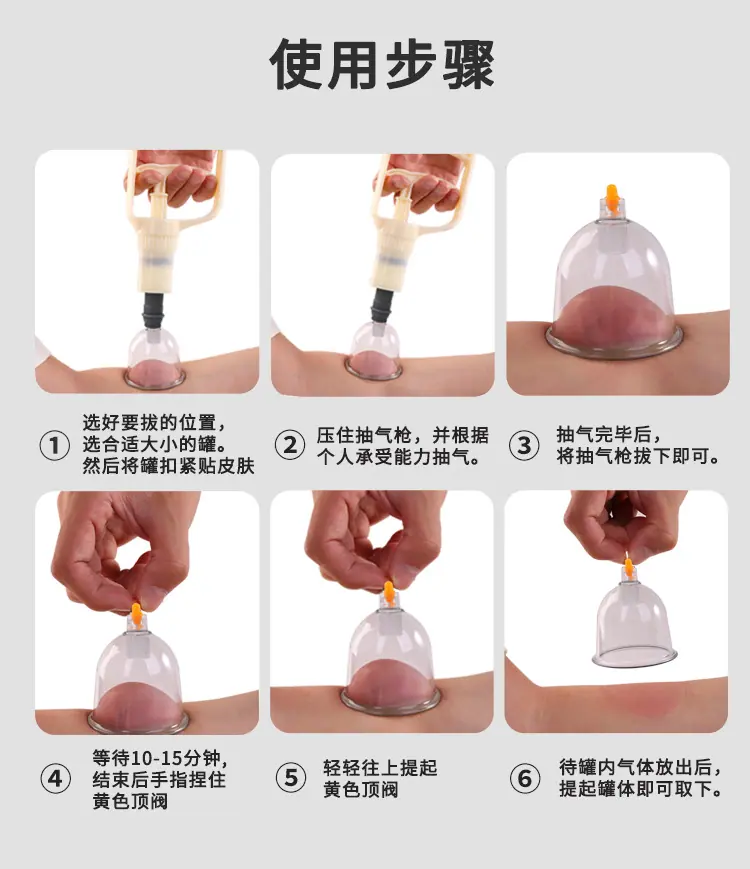 使用步骤

① 选好要拔的位置，选合适大小的罐。然后将罐扣紧贴皮肤

② 压住抽气枪，并根据个人承受能力抽气。

③ 抽气完毕后，将抽气枪拔下即可。

④ 等待10-15分钟，结束后手指捏住黄色顶阀

⑤ 轻轻往上提起黄色顶阀

⑥ 待罐内气体放出后，提起罐体即可取下。