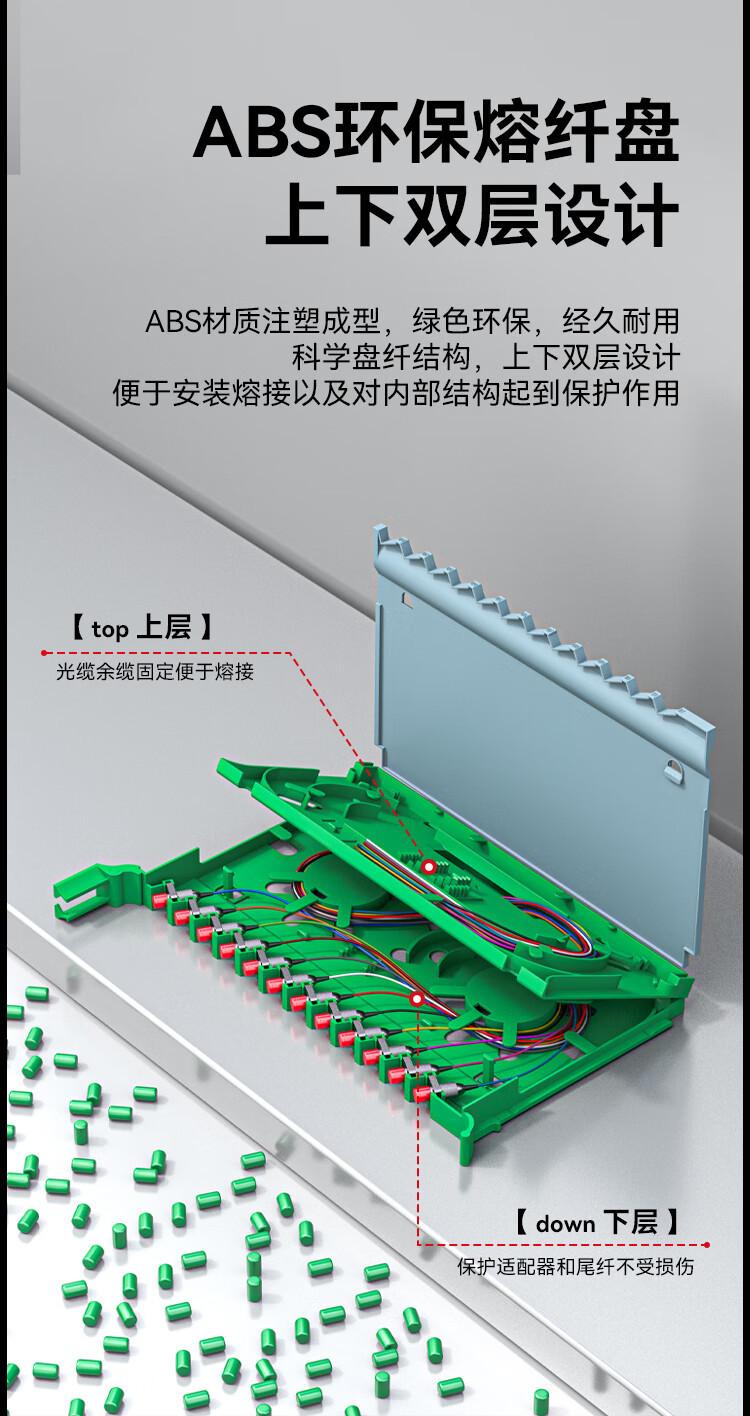 ABS环保熔纤盘
上下双层设计

ABS材质注塑成型，绿色环保，经久耐用
科学盘纤结构，上下双层设计
便于安装熔接以及对内部结构起到保护作用

【 top 上层 】
光缆余缆固定便于熔接

【 down 下层 】
保护适配器和尾纤不受损伤