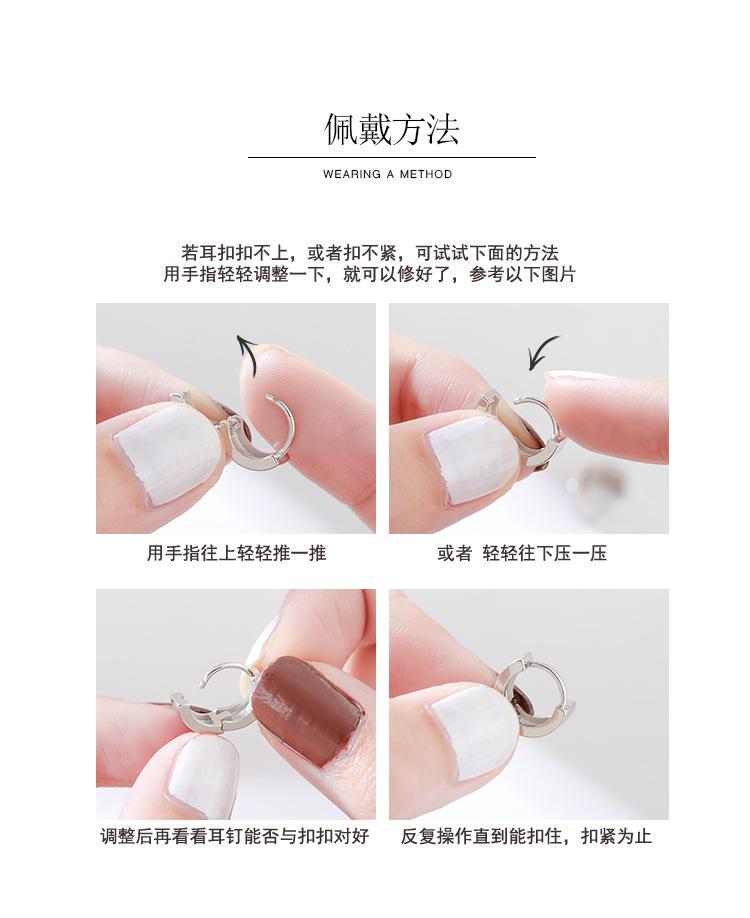 佩戴方法

WEARING A METHOD

若耳扣扣不上，或者扣不紧，可试试下面的方法
用手指轻轻调整一下，就可以修好了，参考以下图片

用手指往上轻轻推一推

或者 轻轻往下压一压

调整后再看看耳钉能否与扣扣对好

反复操作直到能扣住，扣紧为止