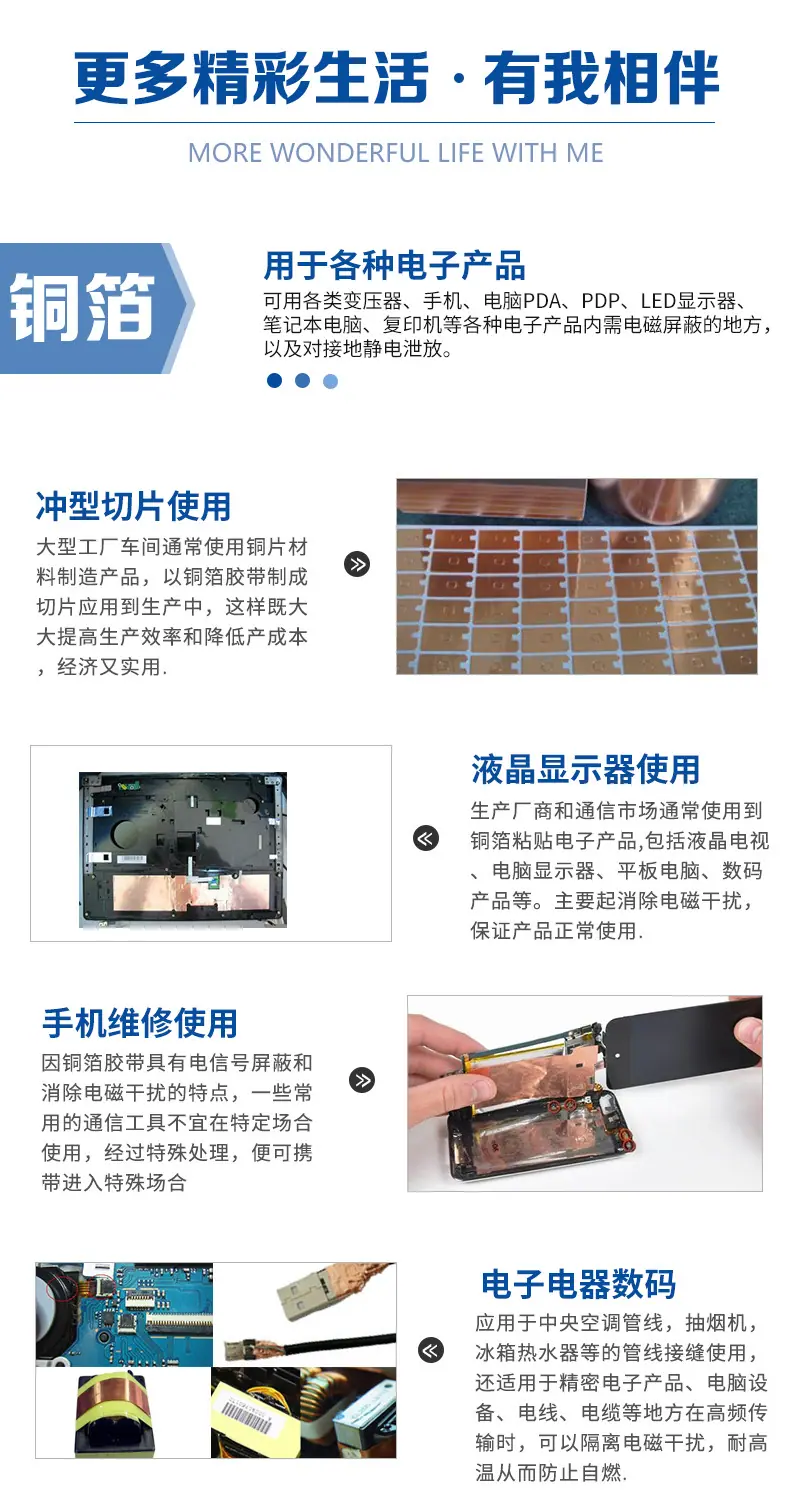 更多精彩生活 · 有我相伴

MORE WONDERFUL LIFE WITH ME

铜箔

用于各种电子产品

可用各类变压器、手机、电脑PDA、PDP、LED显示器、笔记本电脑、复印机等各种电子产品内需电磁屏蔽的地方，以及对接地静电泄放。

冲型切片使用

大型工厂车间通常使用铜片材料制造产品，以铜箔胶带制成切片应用到生产中，这样既大大提高生产效率和降低产成本，经济又实用.

液晶显示器使用

生产厂商和通信市场通常使用到铜箔粘贴电子产品,包括液晶电视、电脑显示器、平板电脑、数码产品等。主要起消除电磁干扰，保证产品正常使用.

手机维修使用

因铜箔胶带具有电信号屏蔽和消除电磁干扰的特点，一些常用的通信工具不宜在特定场合使用，经过特殊处理，便可携带进入特殊场合

电子电器数码

应用于中央空调管线，抽烟机，冰箱热水器等的管线接缝使用，还适用于精密电子产品、电脑设备、电线、电缆等地方在高频传输时，可以隔离电磁干扰，耐高温从而防止自燃.