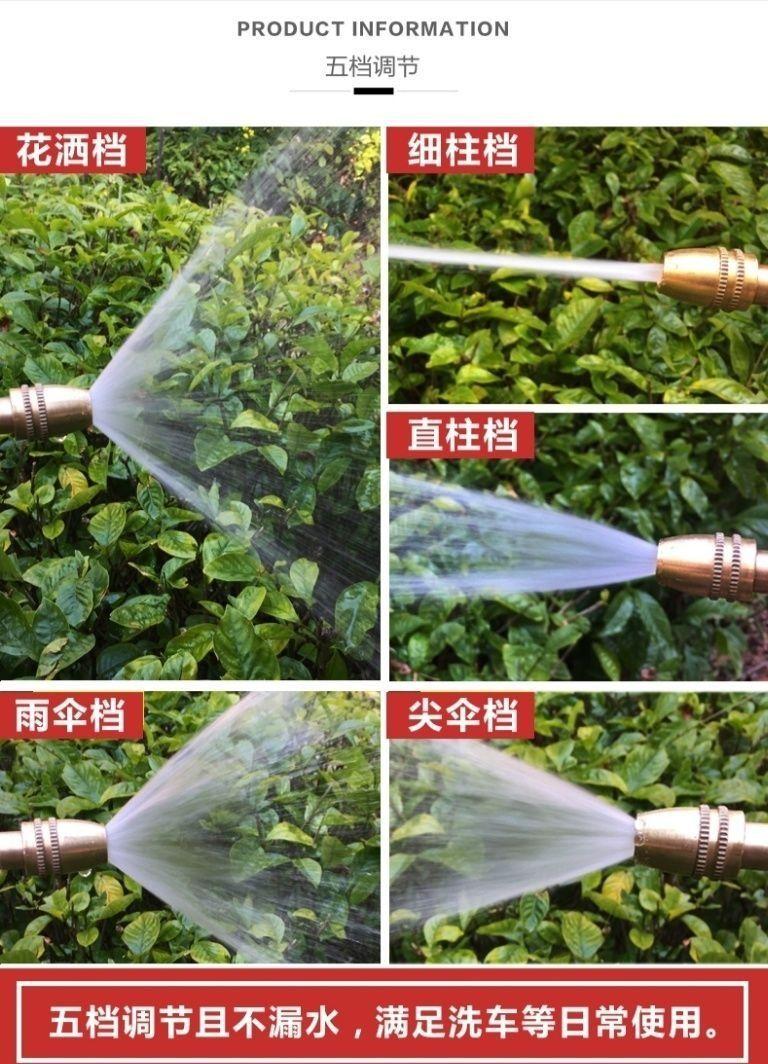 PRODUCT INFORMATION
五档调节

花洒档

细柱档

直柱档

雨伞档

尖伞档

五档调节且不漏水，满足洗车等日常使用。