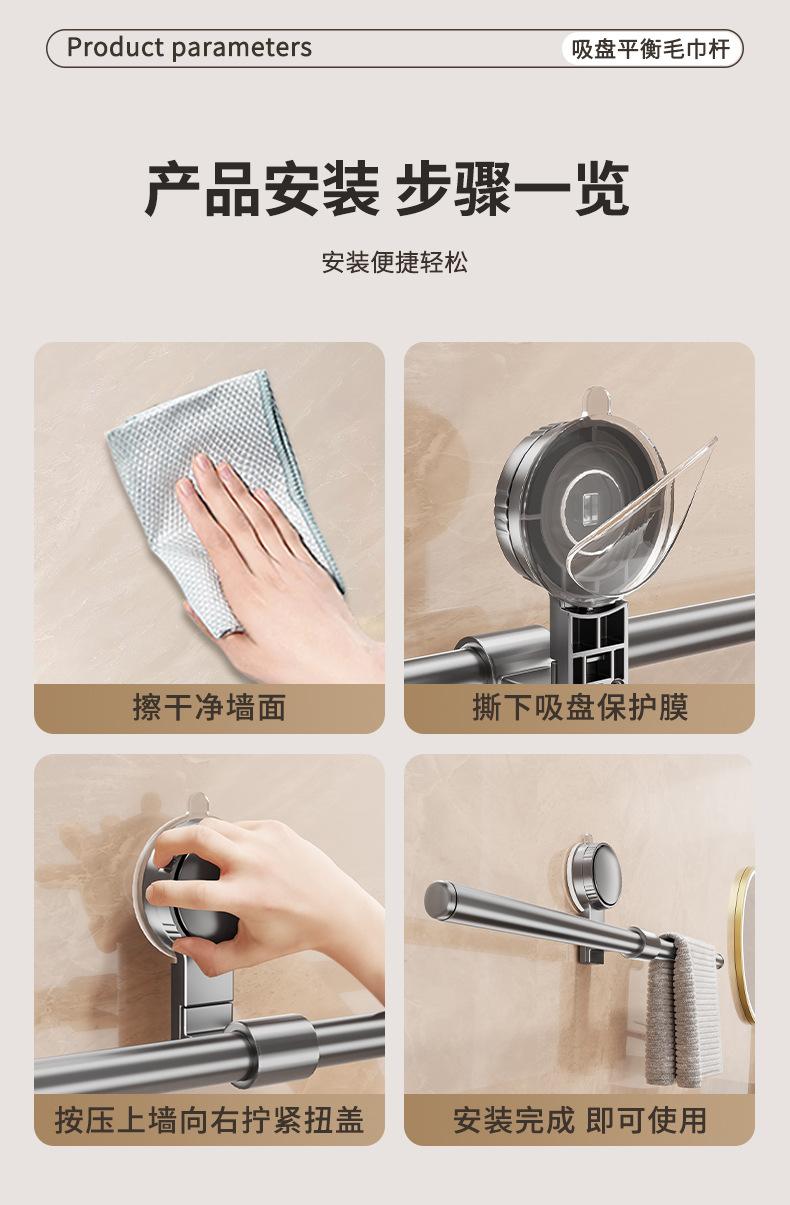 Product parameters

吸盘平衡毛巾杆

产品安装 步骤一览

安装便捷轻松

擦干净墙面

撕下吸盘保护膜

按压上墙向右拧紧扭盖

安装完成 即可使用