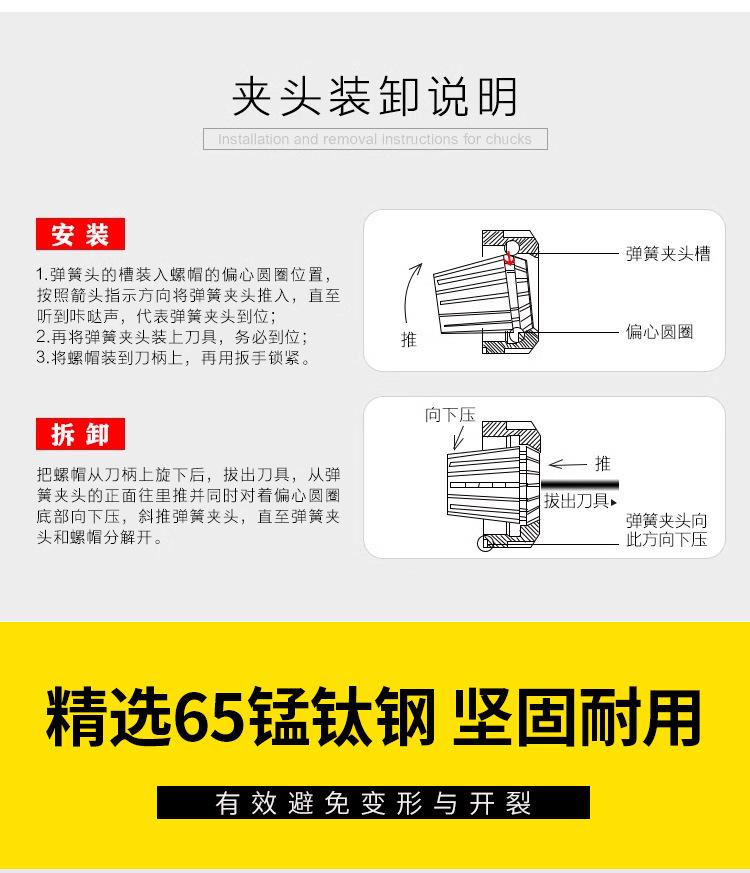 夹头装卸说明

Installation and removal instructions for chucks

安装

1.弹簧头的槽装入螺帽的偏心圆圈位置，按照箭头指示方向将弹簧夹头推入，直至听到咔哒声，代表弹簧夹头到位；
2.再将弹簧夹头装上刀具，务必到位；
3.将螺帽装到刀柄上，再用扳手锁紧。

推

弹簧夹头槽

偏心圆圈

拆卸

把螺帽从刀柄上旋下后，拔出刀具，从弹簧夹头的正面往里推并同时对着偏心圆圈底部向下压，斜推弹簧夹头，直至弹簧夹头和螺帽分解开。

向下压

推

拔出刀具

弹簧夹头向此方向下压

精选65锰钛钢 坚固耐用

有效避免变形与开裂