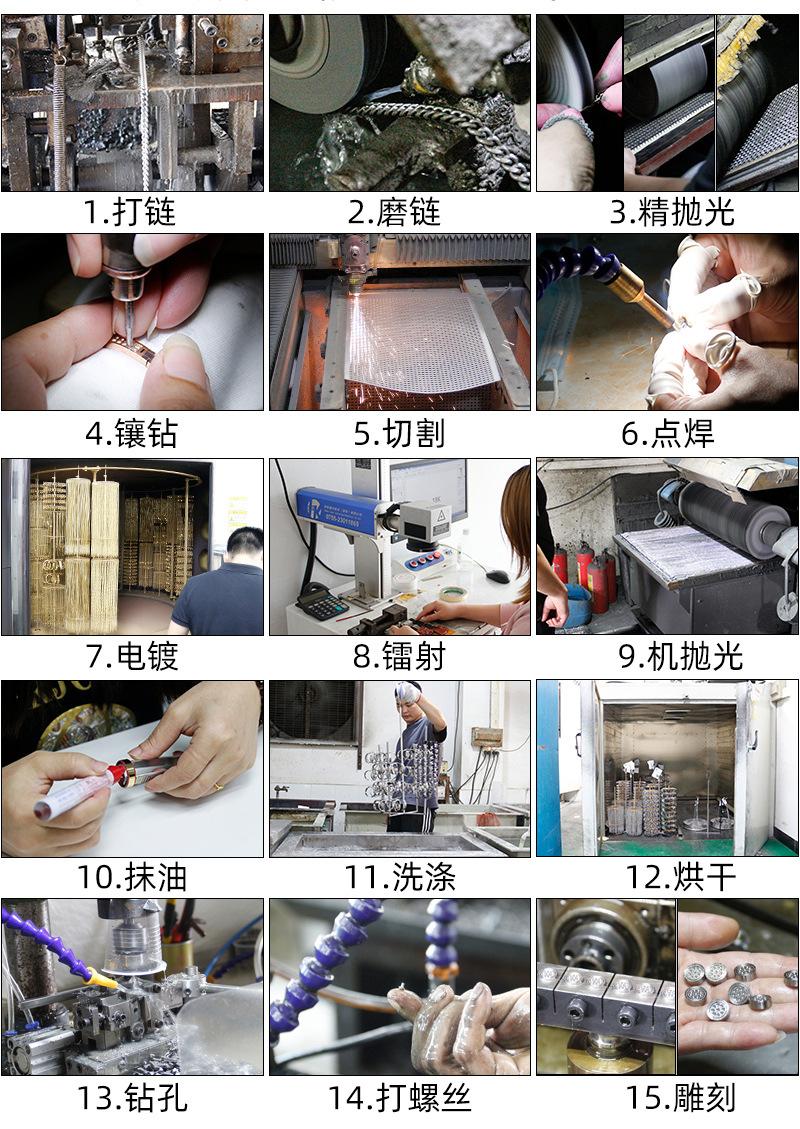 1.打链 2.磨链 3.精抛光

4.镶钻 5.切割 6.点焊

7.电镀 8.镭射 9.机抛光

10.抹油 11.洗涤 12.烘干

13.钻孔 14.打螺丝 15.雕刻