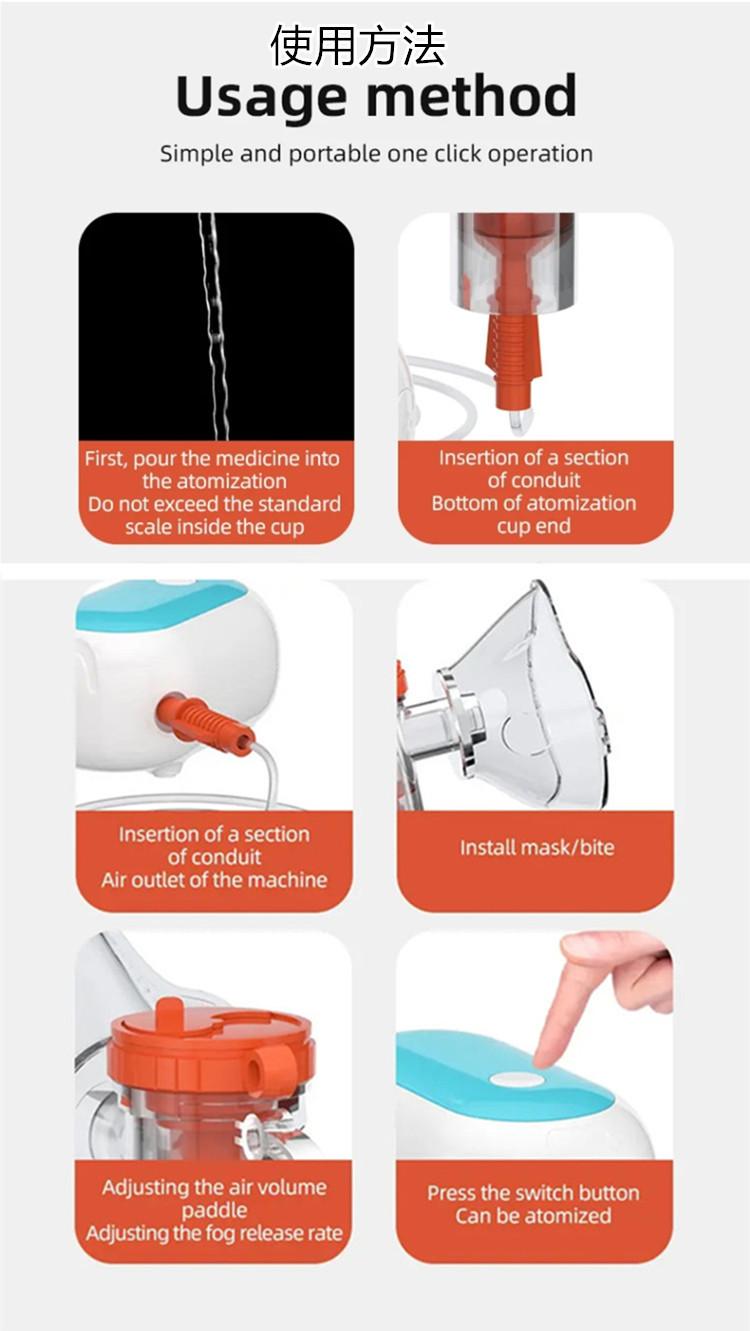 使用方法
Usage method

Simple and portable one click operation

First, pour the medicine into the atomization
Do not exceed the standard scale inside the cup

Insertion of a section of conduit
Bottom of atomization cup end

Insertion of a section of conduit
Air outlet of the machine

Install mask/bite

Adjusting the air volume paddle
Adjusting the fog release rate

Press the switch button
Can be atomized