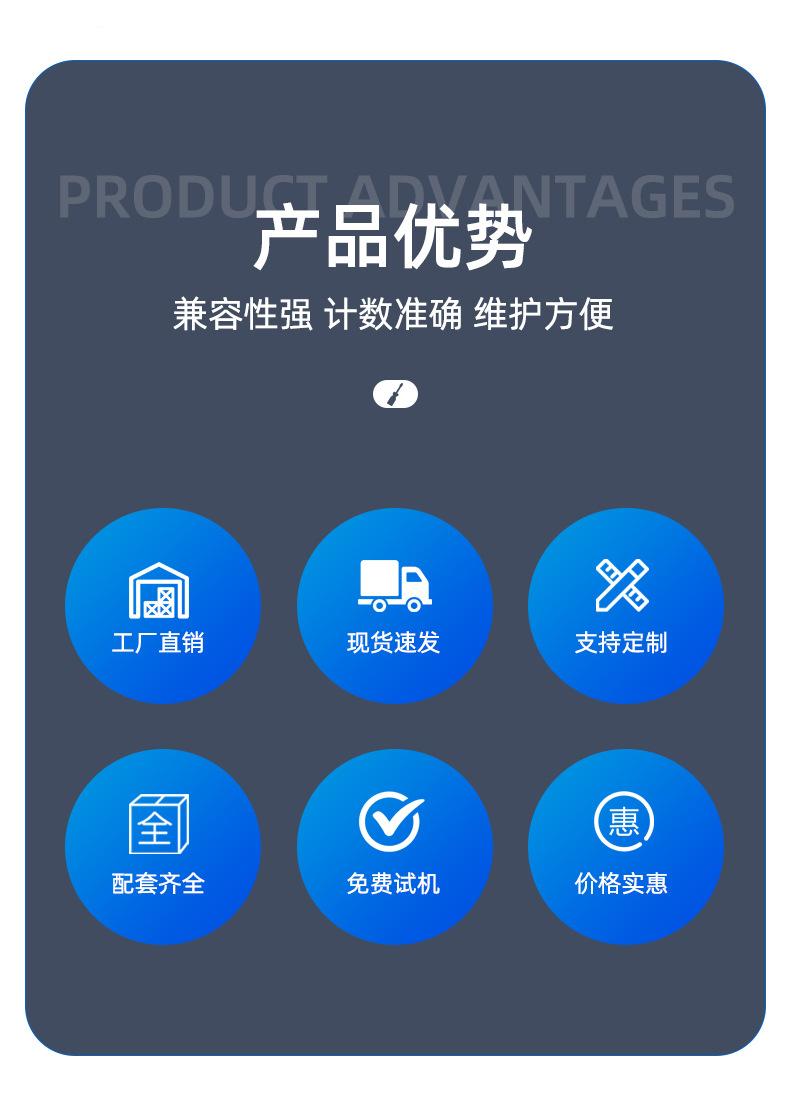 PRODUCT ADVANTAGES

产品优势

兼容性强 计数准确 维护方便

工厂直销

现货速发

支持定制

全

配套齐全

免费试机

惠

价格实惠