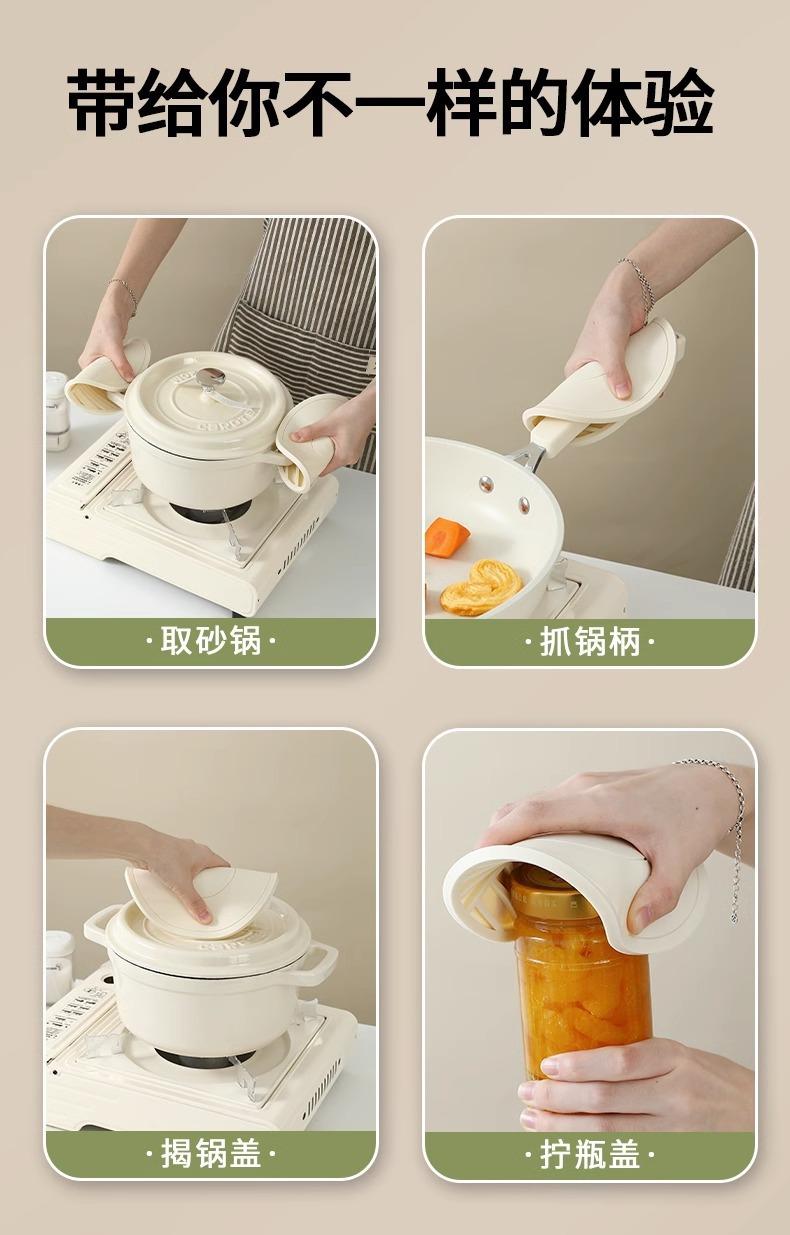 带给你不一样的体验

·取砂锅·

·抓锅柄·

·揭锅盖·

·拧瓶盖·