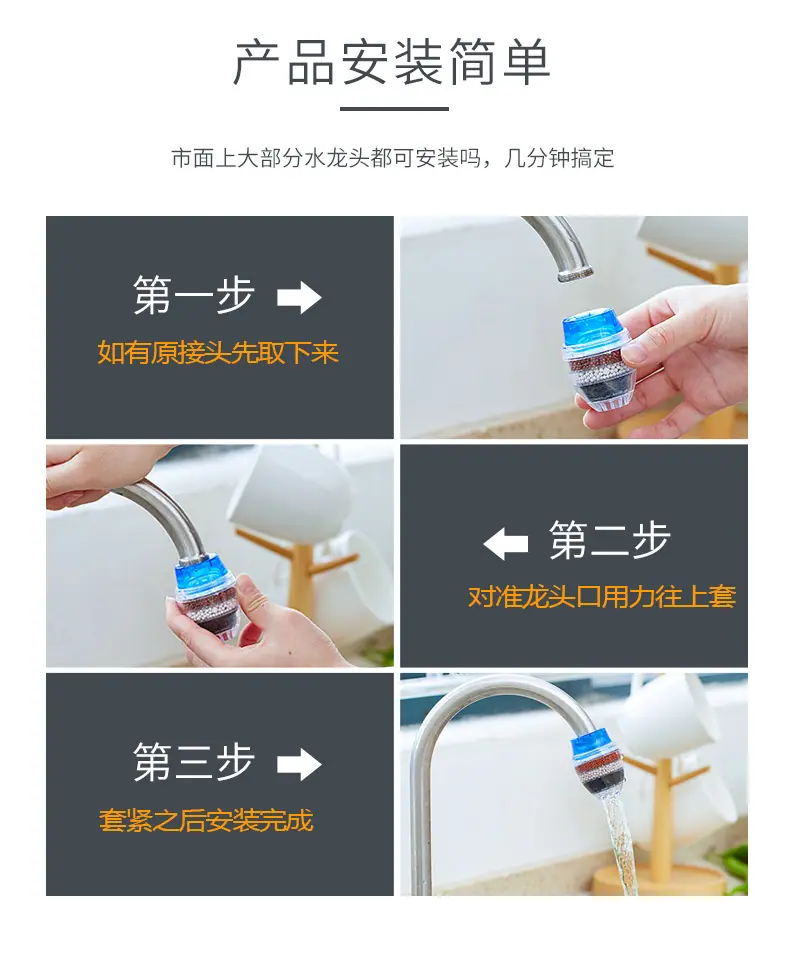 产品安装简单

市面上大部分水龙头都可安装吗，几分钟搞定

第一步

如有原接头先取下来

第二步

对准龙头口用力往上套

第三步

套紧之后安装完成