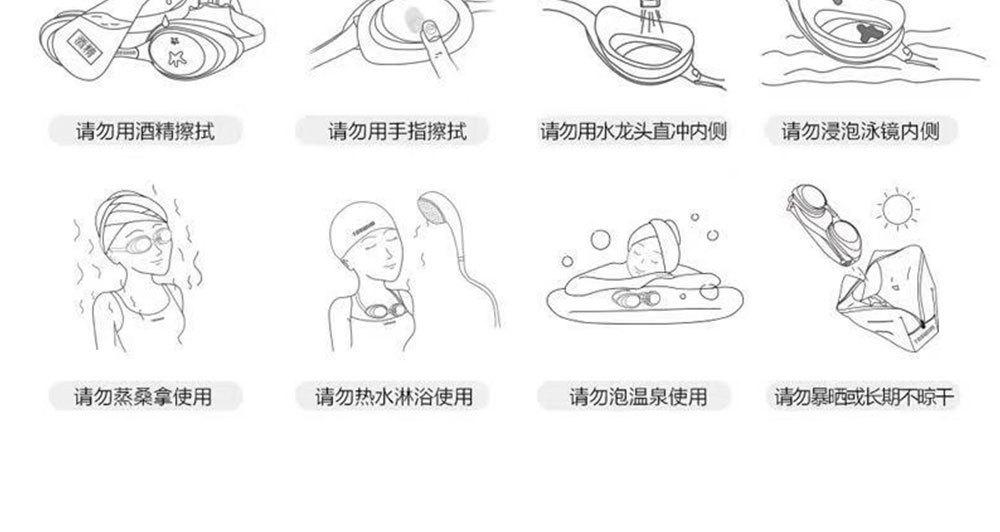 酒精

请勿用酒精擦拭

请勿用手指擦拭

请勿用水龙头直冲内侧

请勿浸泡泳镜内侧

请勿蒸桑拿使用

请勿热水淋浴使用

请勿泡温泉使用

请勿暴晒或长期不晾干