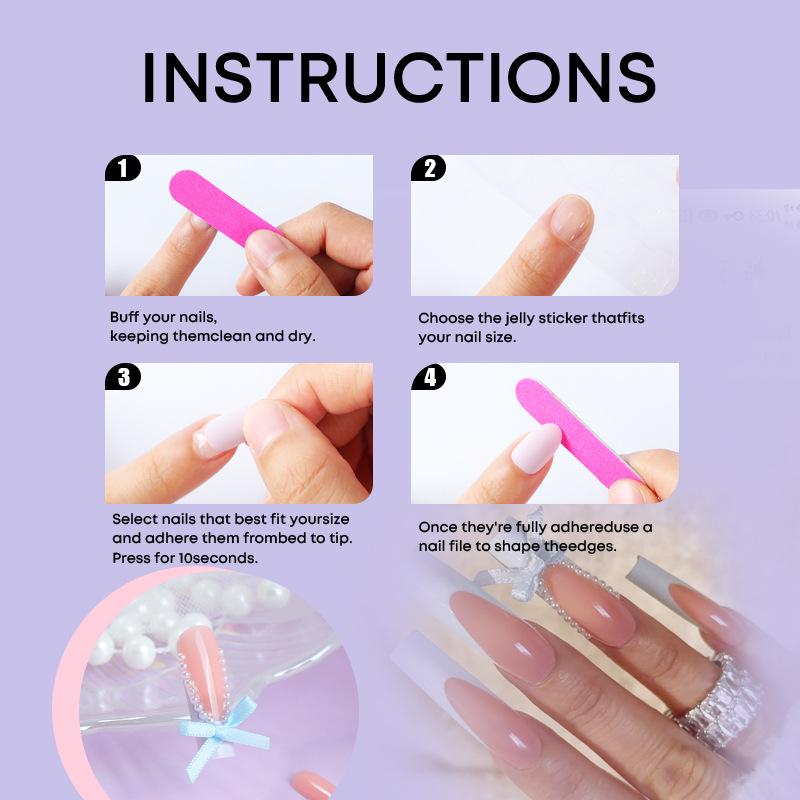 INSTRUCTIONS

1

Buff your nails, keeping themclean and dry.

2

Choose the jelly sticker thatfits your nail size.

3

Select nails that best fit yoursize and adhere them frombed to tip. Press for 10seconds.

4

Once they're fully adhereduse a nail file to shape theedges.